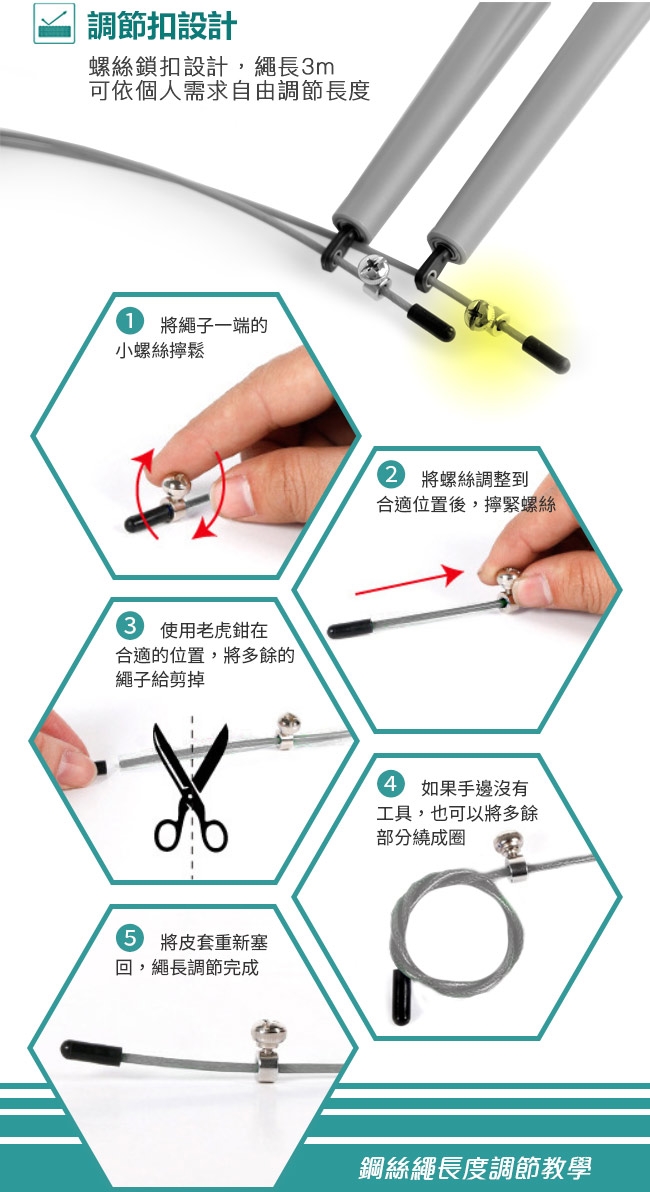 調節扣設計

螺絲鎖扣設計，繩長3m
可依個人需求自由調節長度

1 將繩子一端的小螺絲擰鬆

2 將螺絲調整到合適位置後，擰緊螺絲

3 使用老虎鉗在合適的位置，將多餘的繩子給剪掉

4 如果手邊沒有工具，也可以將多餘部分繞成圈

5 將皮套重新塞回，繩長調節完成

鋼絲繩長度調節教學