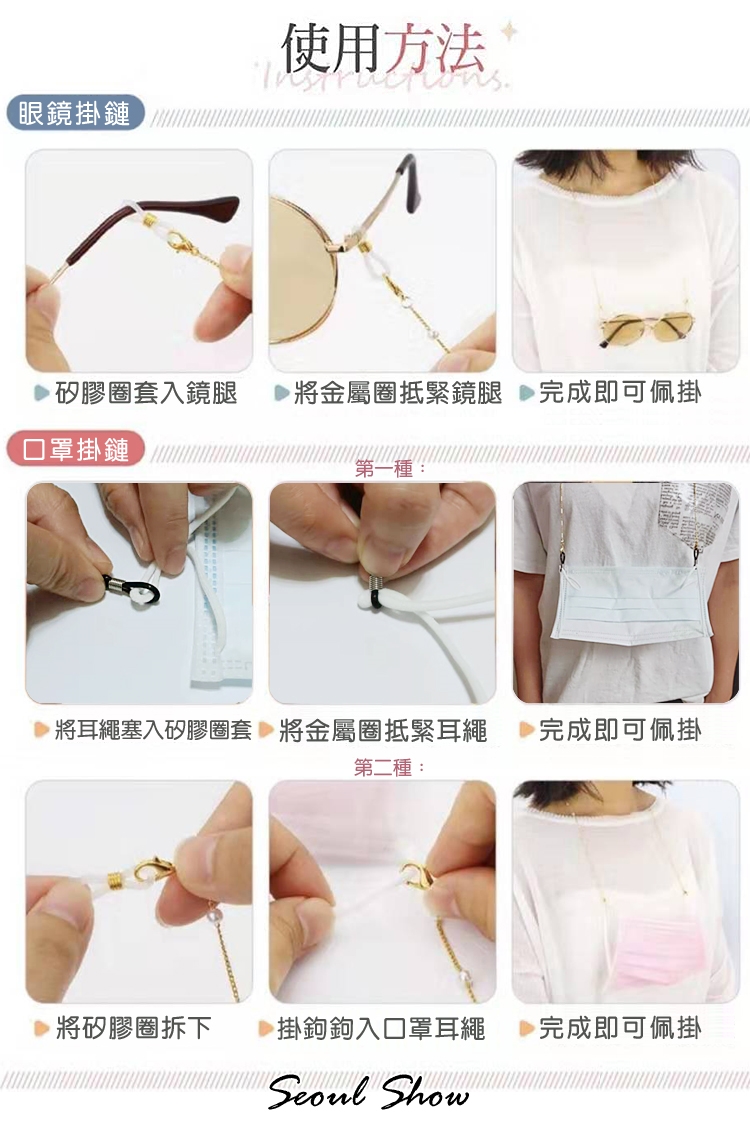 使用方法
instructions.

眼鏡掛鏈

矽膠圈套入鏡腿
將金屬圈抵緊鏡腿
完成即可佩掛

口罩掛鏈

第一種：

將耳繩塞入矽膠圈套
將金屬圈抵緊耳繩
完成即可佩掛

第二種：

將矽膠圈拆下
掛鉤鉤入口罩耳繩
完成即可佩掛

Seoul Show