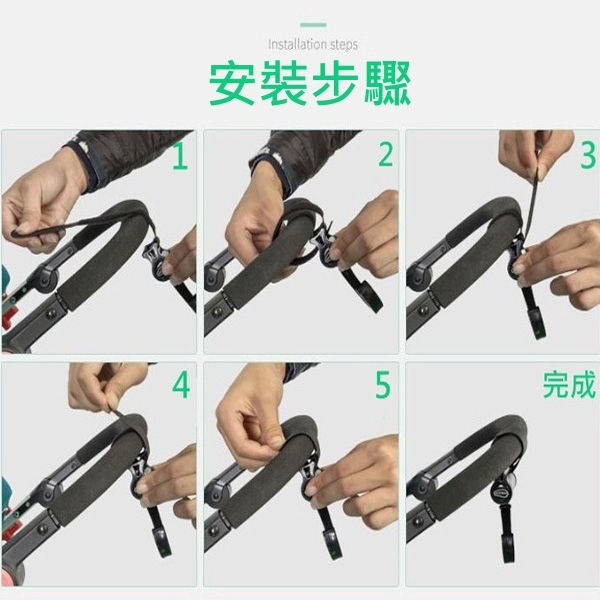 Installation steps
安裝步驟

1

2

3

4

5

完成