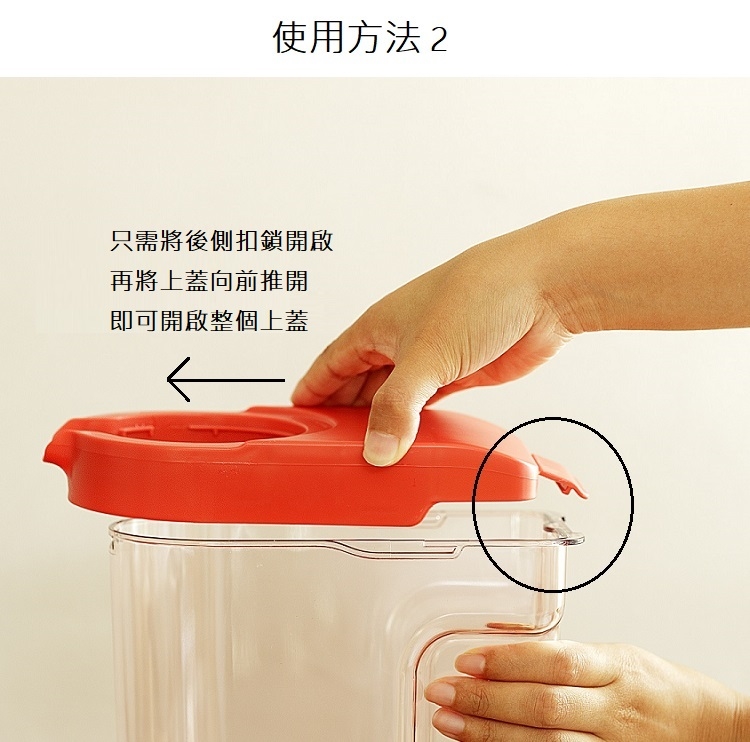 使用方法 2

只需將後側扣鎖開啟
再將上蓋向前推開
即可開啟整個上蓋