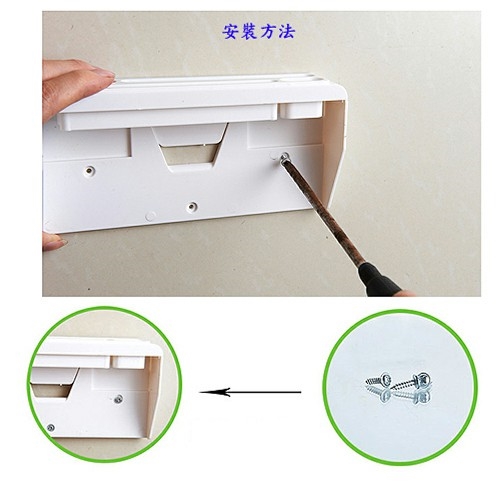 安裝方法