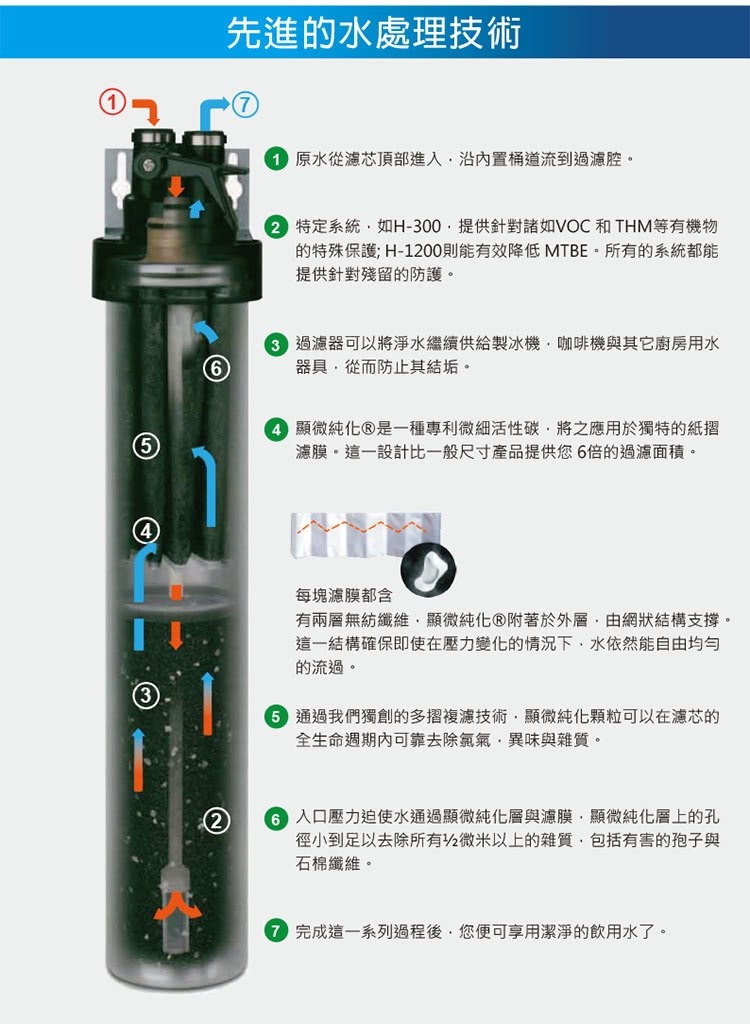 先進的水處理技術

1
7
6
5
4
3
2

1 原水從濾芯頂部進入，沿內置桶道流到過濾腔。

2 特定系統，如H-300，提供針對諸如VOC 和 THM等有機物的特殊保護; H-1200則能有效降低 MTBE。所有的系統都能提供針對殘留的防護。

3 過濾器可以將淨水繼續供給製冰機，咖啡機與其它廚房用水器具，從而防止其結垢。

4 顯微純化®是一種專利微細活性碳，將之應用於獨特的紙摺濾膜。這一設計比一般尺寸產品提供您 6倍的過濾面積。

每塊濾膜都含
有兩層無紡纖維，顯微純化®附著於外層，由網狀結構支撐。這一結構確保即使在壓力變化的情況下，水依然能自由均勻的流過。

5 通過我們獨創的多摺複濾技術，顯微純化顆粒可以在濾芯的全生命週期內可靠去除氯氣，異味與雜質。

6 入口壓力迫使水通過顯微純化層與濾膜，顯微純化層上的孔徑小到足以去除所有½微米以上的雜質，包括有害的孢子與石棉纖維。

7 完成這一系列過程後，您便可享用潔淨的飲用水了。