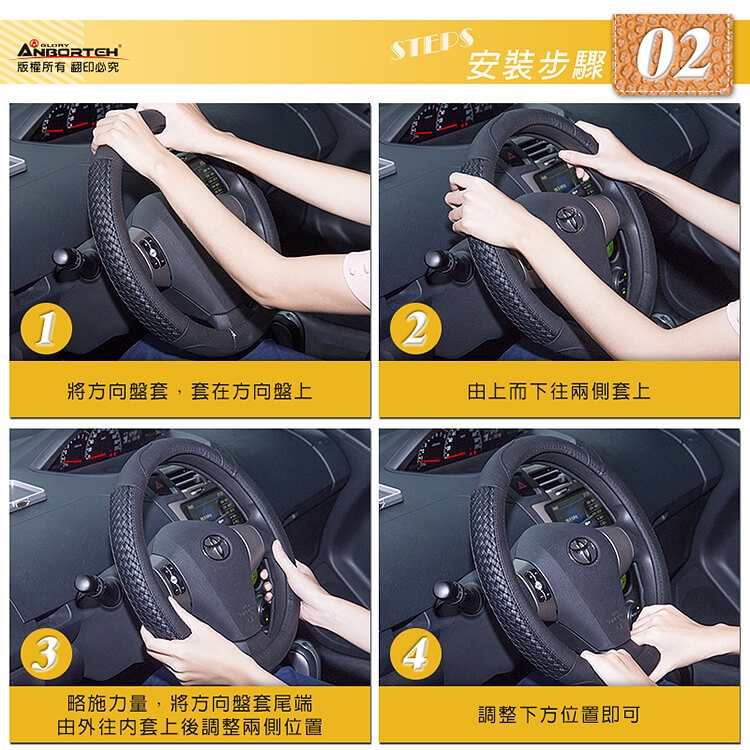 GLORY
ANBORTEH
版權所有 翻印必究

STEPS
安裝步驟
02

1
將方向盤套，套在方向盤上

2
由上而下往兩側套上

3
略施力量，將方向盤套尾端
由外往內套上後調整兩側位置

4
調整下方位置即可