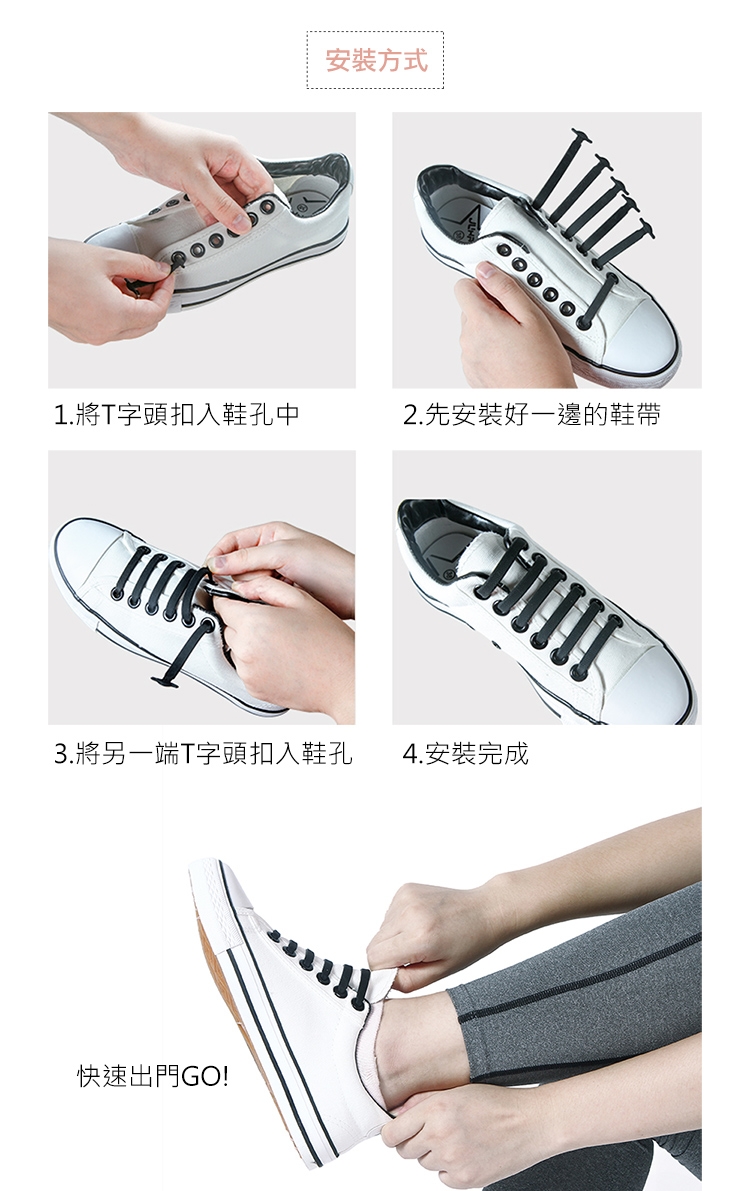 安裝方式

1.將T字頭扣入鞋孔中

2.先安裝好一邊的鞋帶

3.將另一端T字頭扣入鞋孔

4.安裝完成

快速出門GO!