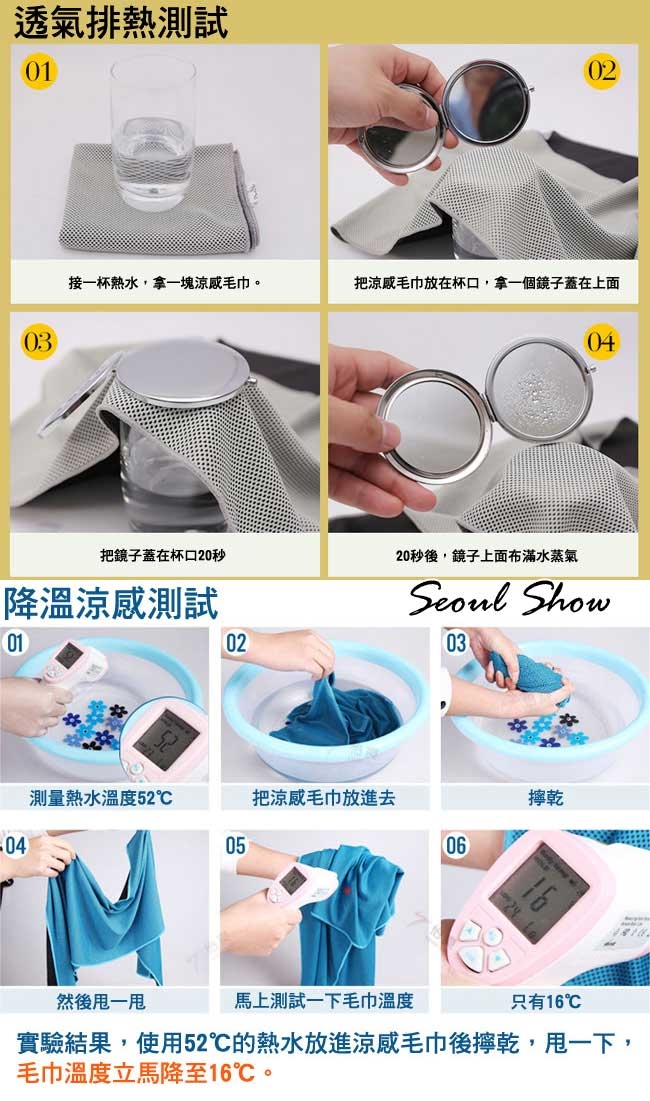 透氣排熱測試

01

接一杯熱水，拿一塊涼感毛巾。

02

把涼感毛巾放在杯口，拿一個鏡子蓋在上面

03

把鏡子蓋在杯口20秒

04

20秒後，鏡子上面布滿水蒸氣

降溫涼感測試

Seoul Show

01

52

測量熱水溫度52℃

02

把涼感毛巾放進去

03

擰乾

04

然後甩一甩

05

馬上測試一下毛巾溫度

06

16

只有16℃

實驗結果，使用52℃的熱水放進涼感毛巾後擰乾，甩一下，毛巾溫度立馬降至16℃。