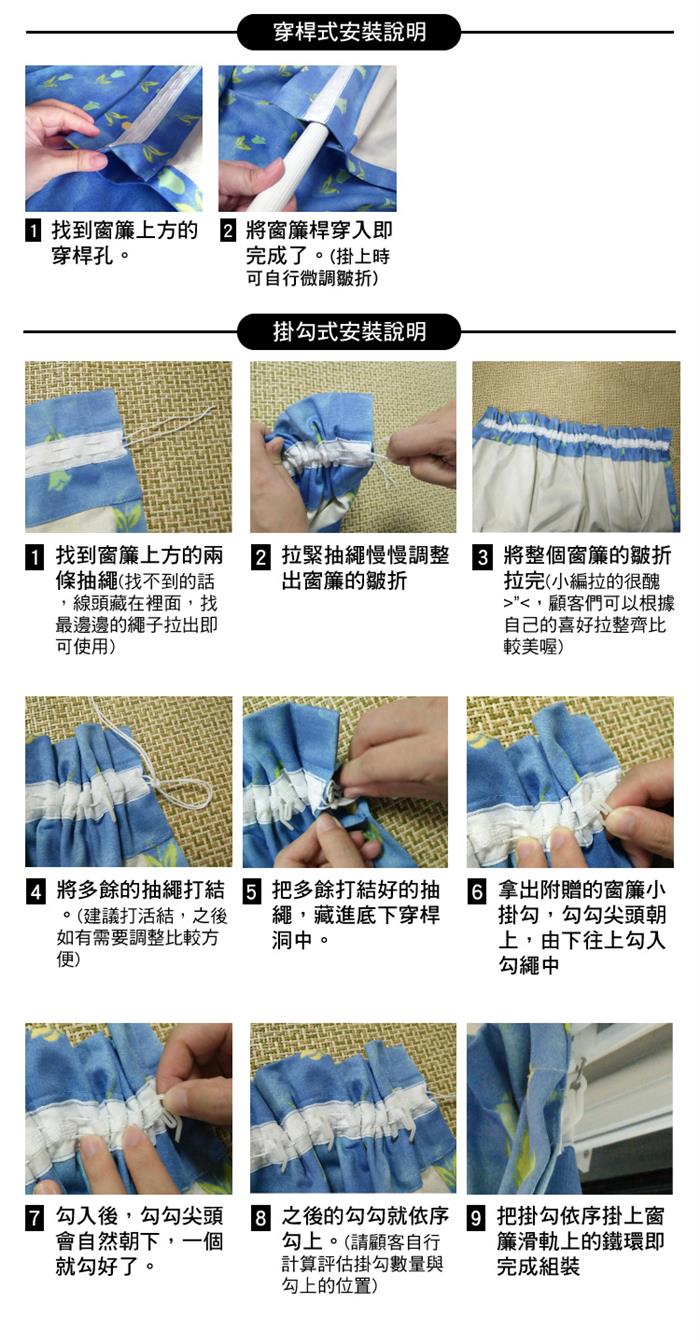 穿桿式安裝說明

1 找到窗簾上方的穿桿孔。

2 將窗簾桿穿入即完成了。(掛上時可自行微調皺折)

掛勾式安裝說明

1 找到窗簾上方的兩條抽繩(找不到的話，線頭藏在裡面，找最邊邊的繩子拉出即可使用)

2 拉緊抽繩慢慢調整出窗簾的皺折

3 將整個窗簾的皺折拉完(小編拉的很醜>"<，顧客們可以根據自己的喜好拉整齊比較美喔)

4 將多餘的抽繩打結。(建議打活結，之後如有需要調整比較方便)

5 把多餘打結好的抽繩，藏進底下穿桿洞中。

6 拿出附贈的窗簾小掛勾，勾勾尖頭朝上，由下往上勾入勾繩中

7 勾入後，勾勾尖頭會自然朝下，一個就勾好了。

8 之後的勾勾就依序勾上。(請顧客自行計算評估掛勾數量與勾上的位置)

9 把掛勾依序掛上窗簾滑軌上的鐵環即完成組裝