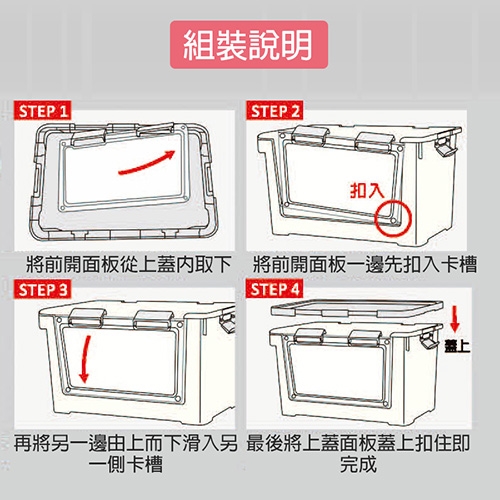 組裝說明

STEP 1

將前開面板從上蓋內取下

STEP 2

扣入

將前開面板一邊先扣入卡槽

STEP 3

再將另一邊由上而下滑入另一側卡槽

STEP 4

蓋上

最後將上蓋面板蓋上扣住即完成