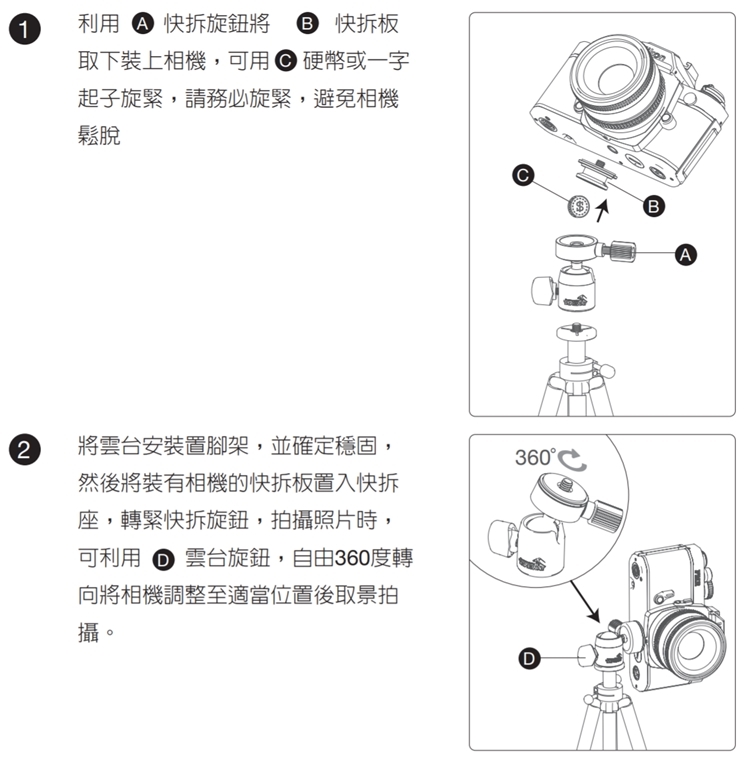 1 利用 A 快拆旋鈕將 B 快拆板取下裝上相機，可用 C 硬幣或一字起子旋緊，請務必旋緊，避免相機鬆脫

C

B

A

2 將雲台安裝置腳架，並確定穩固，然後將裝有相機的快拆板置入快拆座，轉緊快拆旋鈕，拍攝照片時，可利用 D 雲台旋鈕，自由360度轉向將相機調整至適當位置後取景拍攝。

360°

D