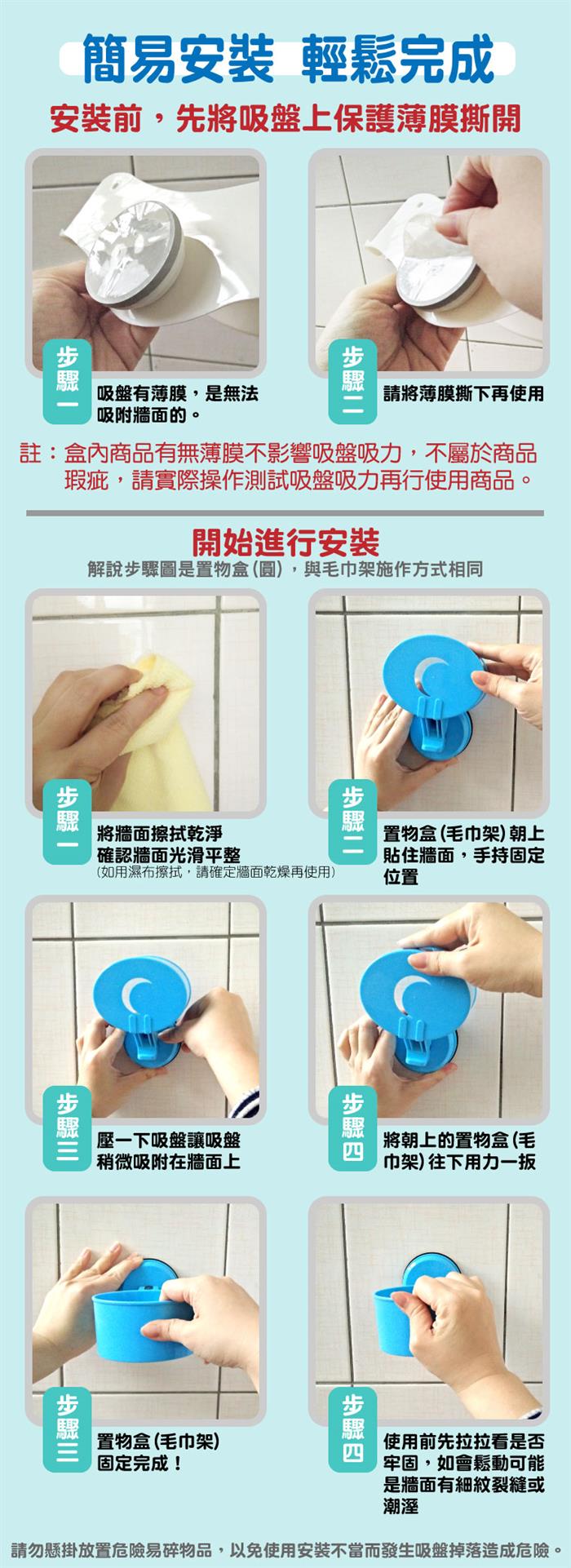 簡易安裝 輕鬆完成

安裝前，先將吸盤上保護薄膜撕開

步驟一

吸盤有薄膜，是無法吸附牆面的。

步驟二

請將薄膜撕下再使用

註：盒內商品有無薄膜不影響吸盤吸力，不屬於商品瑕疵，請實際操作測試吸盤吸力再行使用商品。

開始進行安裝

解說步驟圖是置物盒(圓)，與毛巾架施作方式相同

步驟一

將牆面擦拭乾淨
確認牆面光滑平整
(如用濕布擦拭，請確定牆面乾燥再使用)

步驟二

置物盒(毛巾架)朝上貼住牆面，手持固定位置

步驟三

壓一下吸盤讓吸盤稍微吸附在牆面上

步驟四

將朝上的置物盒(毛巾架)往下用力一扳

步驟三

置物盒(毛巾架)固定完成！

步驟四

使用前先拉拉看是否牢固，如會鬆動可能是牆面有細紋裂縫或潮溼

請勿懸掛放置危險易碎物品，以免使用安裝不當而發生吸盤掉落造成危險。