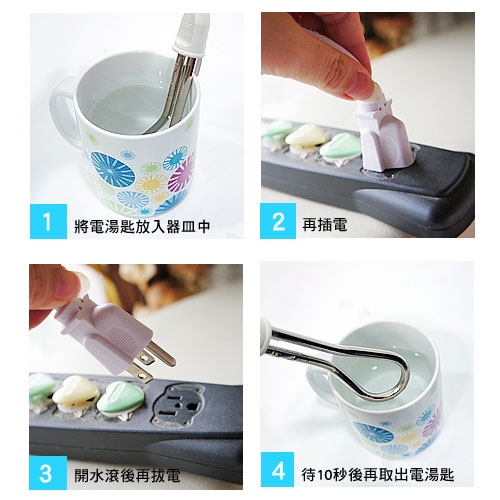 1 將電湯匙放入器皿中

2 再插電

3 開水滾後再拔電

4 待10秒後再取出電湯匙