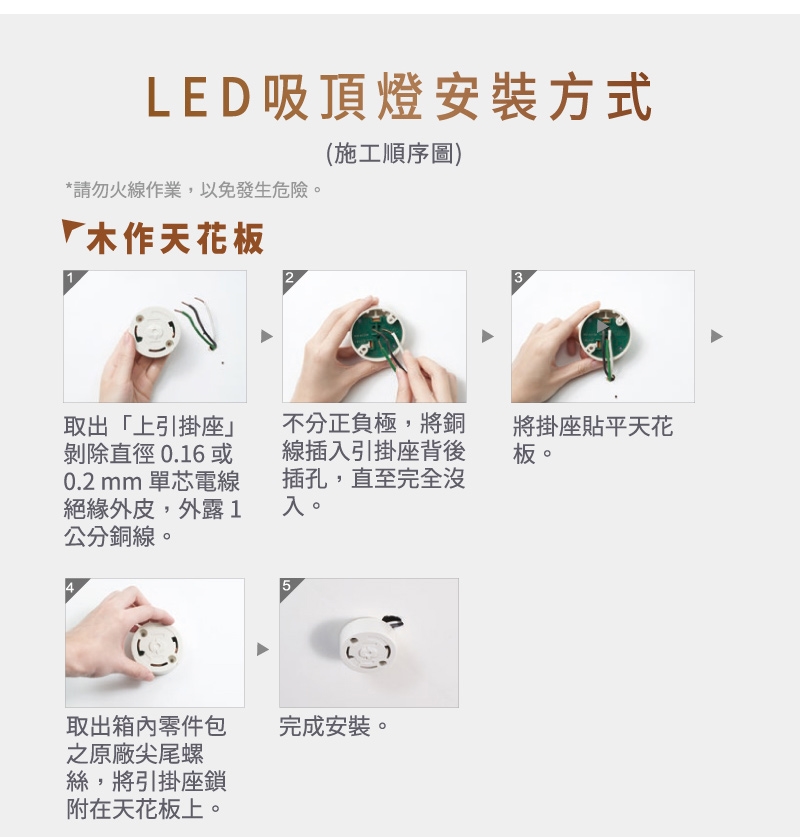 LED吸頂燈安裝方式

(施工順序圖)

*請勿火線作業，以免發生危險。

木作天花板

1

取出「上引掛座」剝除直徑 0.16 或 0.2 mm 單芯電線絕緣外皮，外露 1 公分銅線。

2

不分正負極，將銅線插入引掛座背後插孔，直至完全沒入。

3

將掛座貼平天花板。

4

取出箱內零件包之原廠尖尾螺絲，將引掛座鎖附在天花板上。

5

完成安裝。