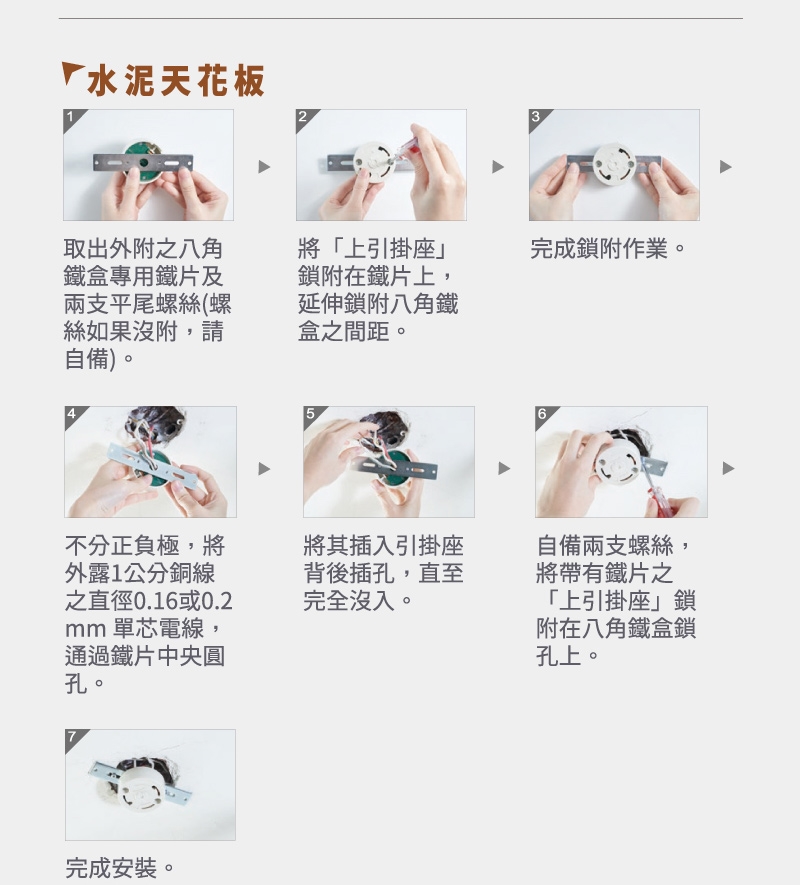 水泥天花板

1

取出外附之八角鐵盒專用鐵片及兩支平尾螺絲(螺絲如果沒附，請自備)。

2

將「上引掛座」鎖附在鐵片上，延伸鎖附八角鐵盒之間距。

3

完成鎖附作業。

4

不分正負極，將外露1公分銅線之直徑0.16或0.2 mm 單芯電線，通過鐵片中央圓孔。

5

將其插入引掛座背後插孔，直至完全沒入。

6

自備兩支螺絲，將帶有鐵片之「上引掛座」鎖附在八角鐵盒鎖孔上。

7

完成安裝。