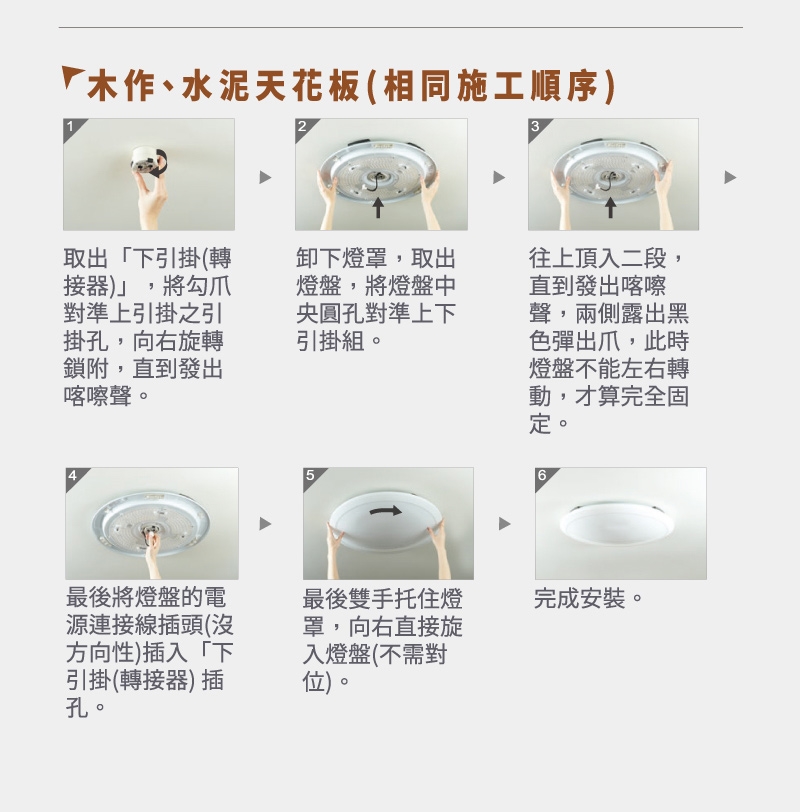 木作、水泥天花板(相同施工順序)

1

取出「下引掛(轉接器)」，將勾爪對準上引掛之引掛孔，向右旋轉鎖附，直到發出喀嚓聲。

2

卸下燈罩，取出燈盤，將燈盤中央圓孔對準上下引掛組。

3

往上頂入二段，直到發出喀嚓聲，兩側露出黑色彈出爪，此時燈盤不能左右轉動，才算完全固定。

4

最後將燈盤的電源連接線插頭(沒方向性)插入「下引掛(轉接器) 插孔。

5

最後雙手托住燈罩，向右直接旋入燈盤(不需對位)。

6

完成安裝。