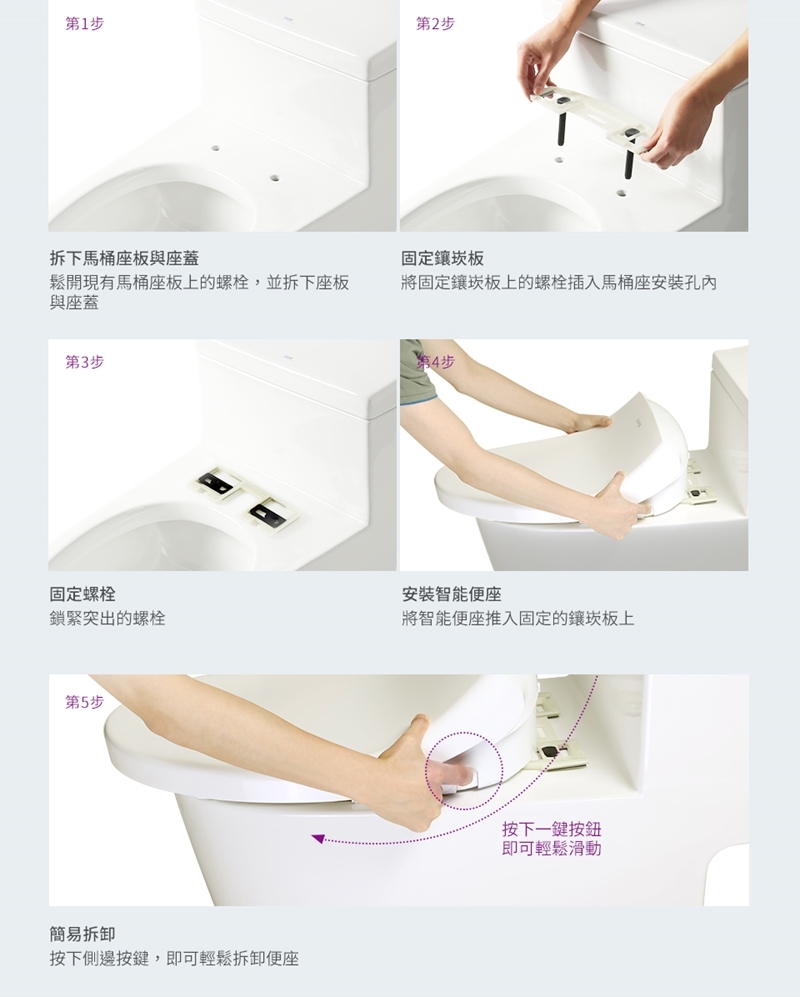 第1步

拆下馬桶座板與座蓋
鬆開現有馬桶座板上的螺栓，並拆下座板與座蓋

第2步

固定鑲崁板
將固定鑲崁板上的螺栓插入馬桶座安裝孔內

第3步

固定螺栓
鎖緊突出的螺栓

第4步

安裝智能便座
將智能便座推入固定的鑲崁板上

第5步

按下一鍵按鈕
即可輕鬆滑動

簡易拆卸
按下側邊按鍵，即可輕鬆拆卸便座