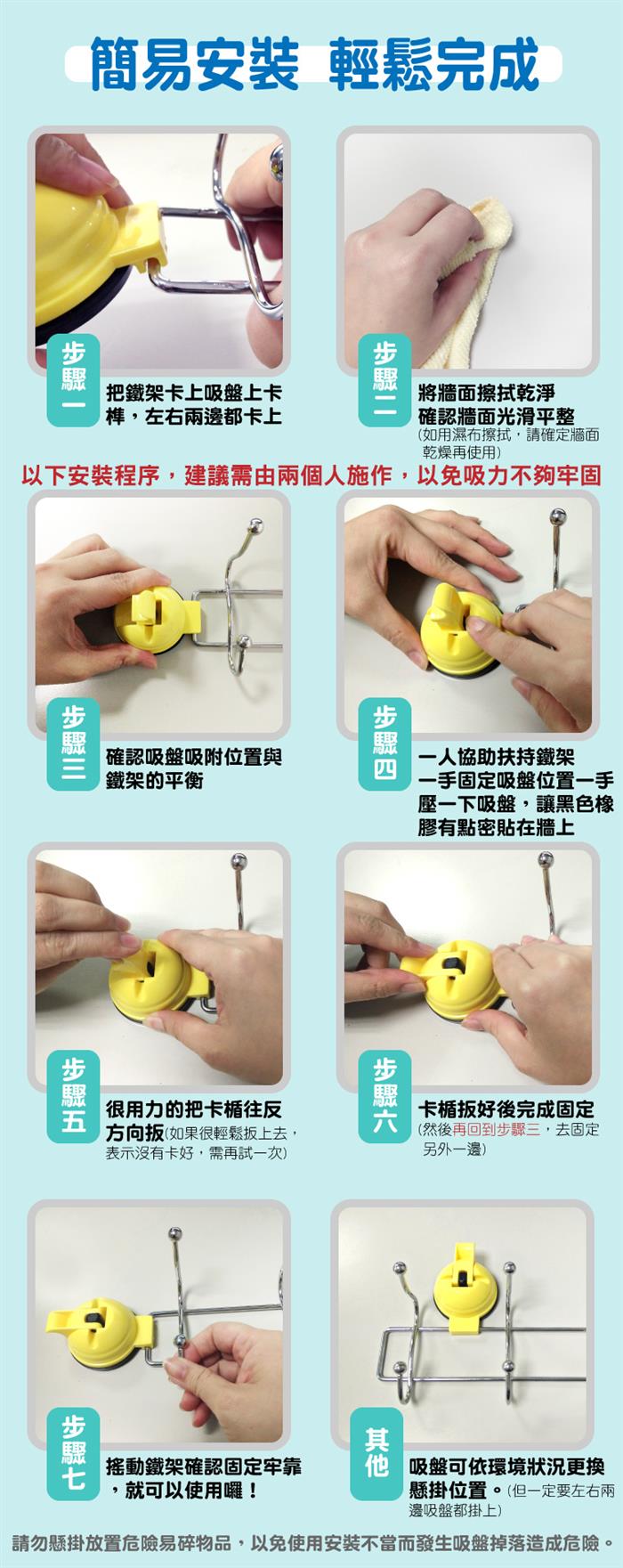 簡易安裝 輕鬆完成

步驟一
把鐵架卡上吸盤上卡榫，左右兩邊都卡上

步驟二
將牆面擦拭乾淨
確認牆面光滑平整
(如用濕布擦拭，請確定牆面乾燥再使用)

以下安裝程序，建議需由兩個人施作，以免吸力不夠牢固

步驟三
確認吸盤吸附位置與鐵架的平衡

步驟四
一人協助扶持鐵架
一手固定吸盤位置一手壓一下吸盤，讓黑色橡膠有點密貼在牆上

步驟五
很用力的把卡榫往反方向扳(如果很輕鬆扳上去，表示沒有卡好，需再試一次)

步驟六
卡榫扳好後完成固定
(然後再回到步驟三，去固定另外一邊)

步驟七
搖動鐵架確認固定牢靠，就可以使用囉！

其他
吸盤可依環境狀況更換懸掛位置。(但一定要左右兩邊吸盤都掛上)

請勿懸掛放置危險易碎物品，以免使用安裝不當而發生吸盤掉落造成危險。