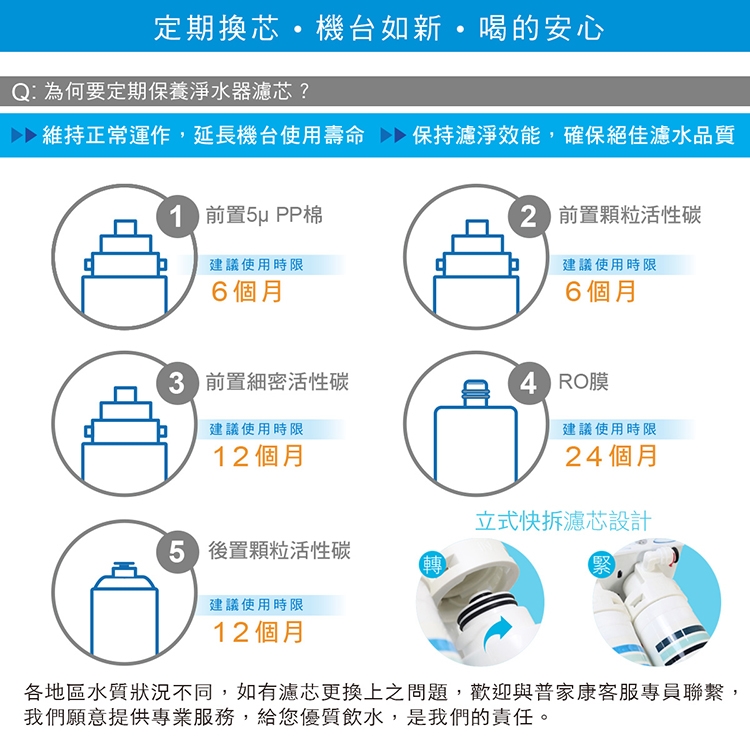 定期換芯・機台如新・喝的安心

Q: 為何要定期保養淨水器濾芯？

▶▶ 維持正常運作，延長機台使用壽命 ▶▶ 保持濾淨效能，確保絕佳濾水品質

1 前置5μ PP棉
建議使用時限
6個月

2 前置顆粒活性碳
建議使用時限
6個月

3 前置細密活性碳
建議使用時限
12個月

4 RO膜
建議使用時限
24個月

5 後置顆粒活性碳
建議使用時限
12個月

立式快拆濾芯設計
轉
緊

各地區水質狀況不同，如有濾芯更換上之問題，歡迎與普家康客服專員聯繫，我們願意提供專業服務，給您優質飲水，是我們的責任。