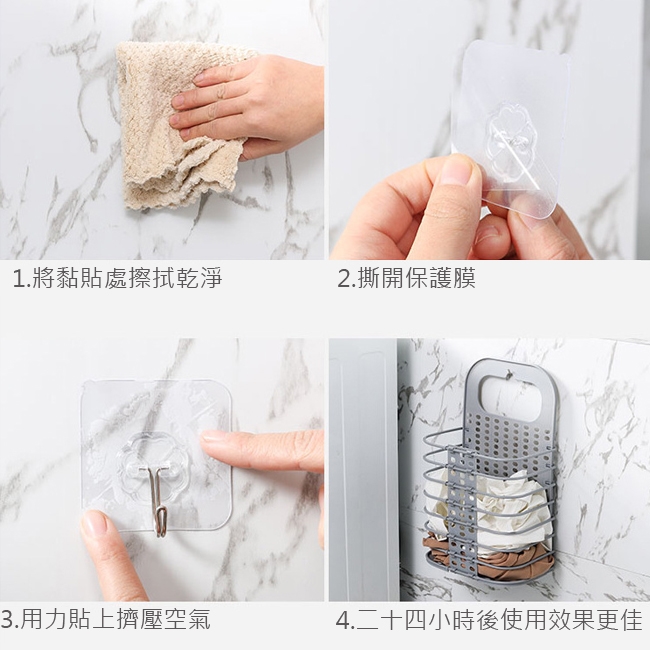 1.將黏貼處擦拭乾淨

2.撕開保護膜

3.用力貼上擠壓空氣

4.二十四小時後使用效果更佳