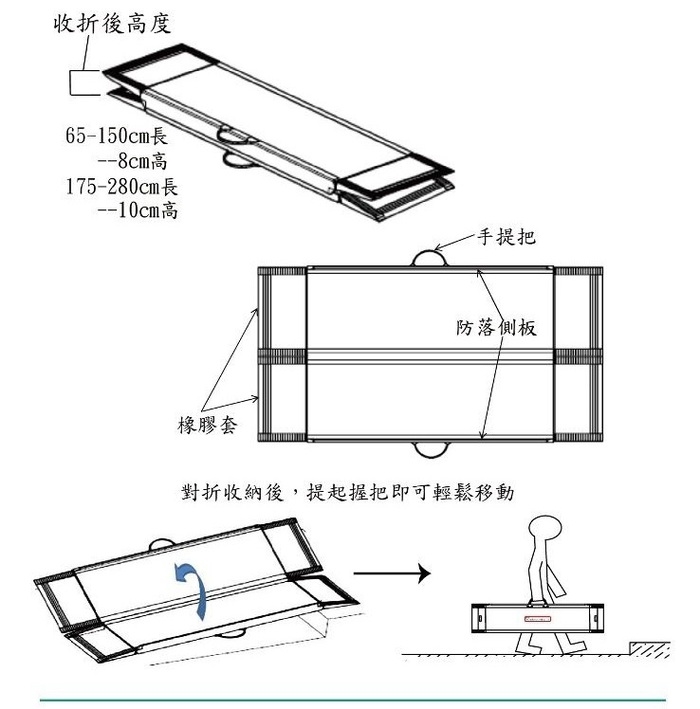 收折後高度

65-150cm長
--8cm高
175-280cm長
--10cm高

手提把

防落側板

橡膠套

對折收納後，提起握把即可輕鬆移動