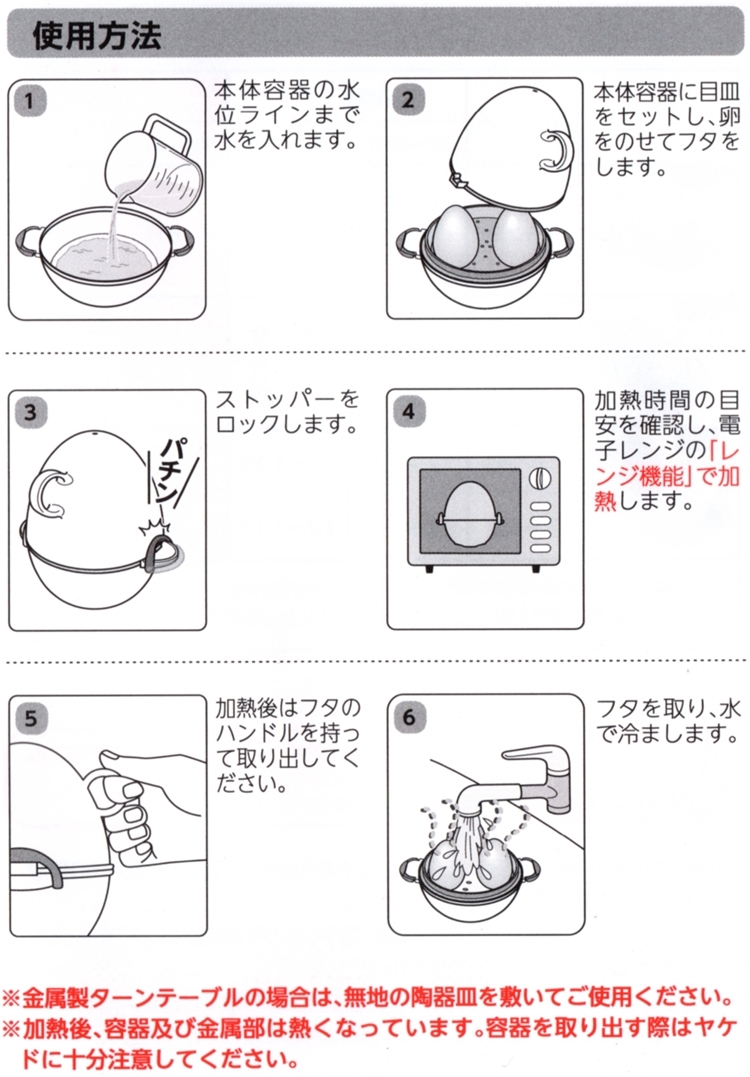 使用方法

1
本体容器の水位ラインまで水を入れます。

2
本体容器に目皿をセットし、卵をのせてフタをします。

3
パチン
ストッパーをロックします。

4
加熱時間の目安を確認し、電子レンジの「レンジ機能」で加熱します。

5
加熱後はフタのハンドルを持って取り出してください。

6
フタを取り、水で冷まします。

※金属製ターンテーブルの場合は、無地の陶器皿を敷いてご使用ください。
※加熱後、容器及び金属部は熱くなっています。容器を取り出す際はヤケドに十分注意してください。