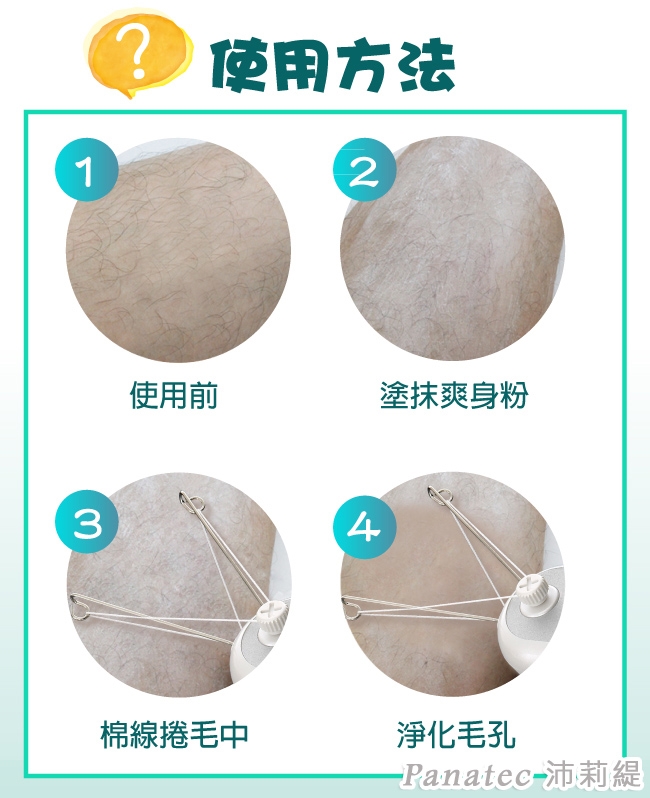 ?
使用方法

1
使用前

2
塗抹爽身粉

3
棉線捲毛中

4
淨化毛孔

Panatec 沛莉緹