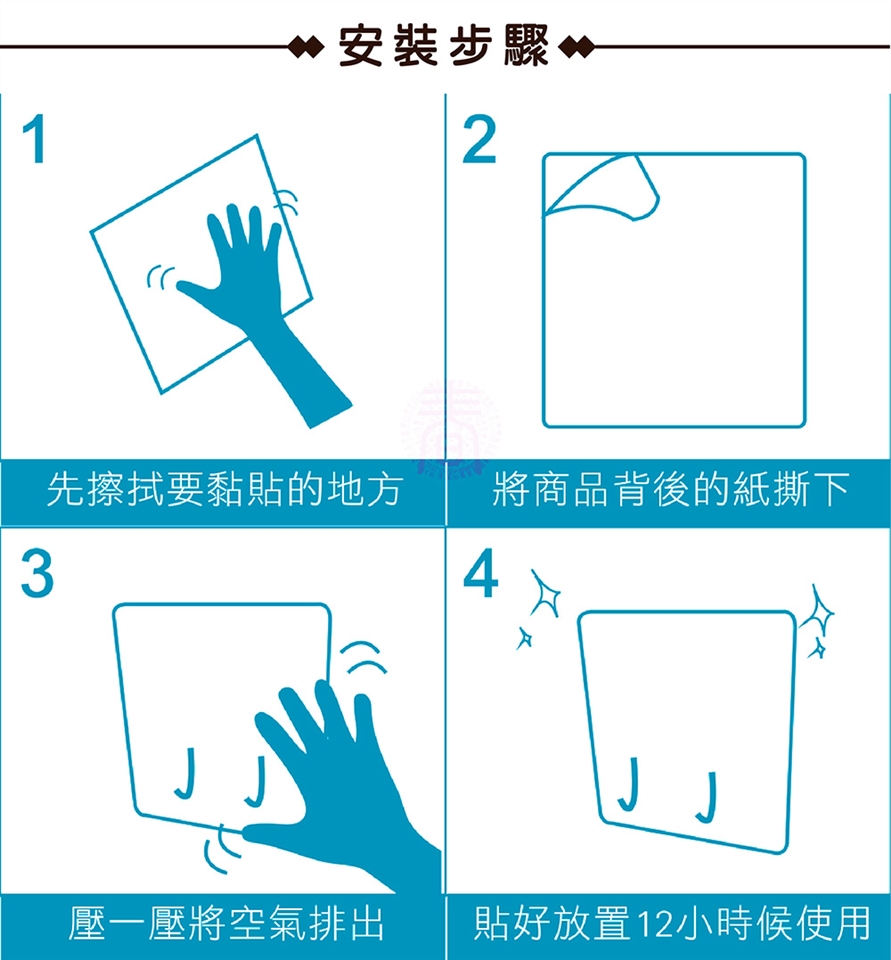 安裝步驟

1

先擦拭要黏貼的地方

2

將商品背後的紙撕下

3

壓一壓將空氣排出

4

貼好放置12小時候使用