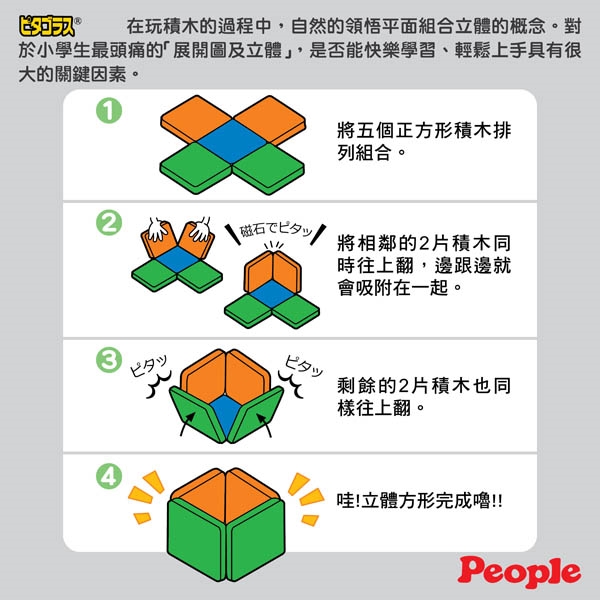 ピタゴラス®　在玩積木的過程中，自然的領悟平面組合立體的概念。對於小學生最頭痛的「展開圖及立體」，是否能快樂學習、輕鬆上手具有很大的關鍵因素。

1

將五個正方形積木排列組合。

2

磁石でピタッ

將相鄰的2片積木同時往上翻，邊跟邊就會吸附在一起。

3

ピタッ

ピタッ

剩餘的2片積木也同樣往上翻。

4

哇!立體方形完成嚕!!

People