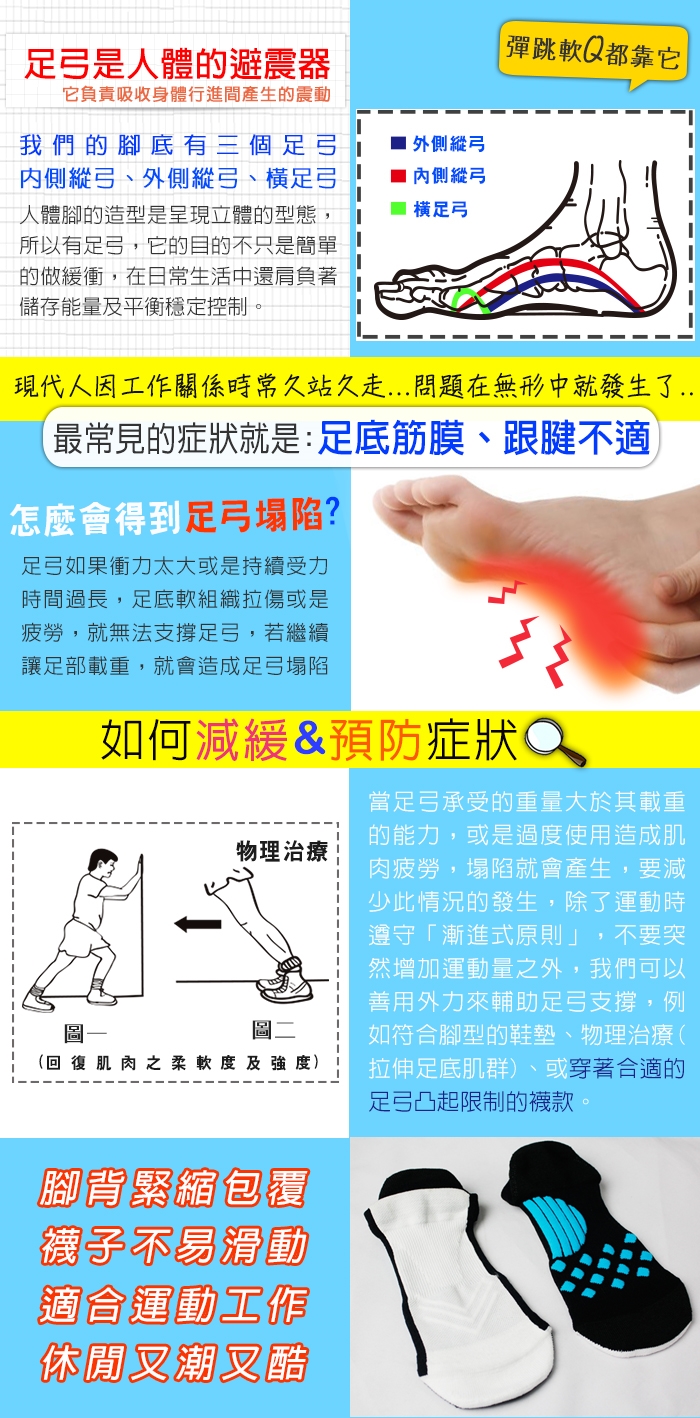 足弓是人體的避震器
它負責吸收身體行進間產生的震動

彈跳軟Q都靠它

我們的腳底有三個足弓 內側縱弓、外側縱弓、橫足弓

人體腳的造型是呈現立體的型態，所以有足弓，它的目的不只是簡單的做緩衝，在日常生活中還肩負著儲存能量及平衡穩定控制。

外側縱弓
內側縱弓
橫足弓

現代人因工作關係時常久站久走...問題在無形中就發生了..

最常見的症狀就是:足底筋膜、跟腱不適

怎麼會得到足弓塌陷?

足弓如果衝力太大或是持續受力時間過長，足底軟組織拉傷或是疲勞，就無法支撐足弓，若繼續讓足部載重，就會造成足弓塌陷

如何減緩&預防症狀

物理治療

圖一
圖二
(回復肌肉之柔軟度及強度)

當足弓承受的重量大於其載重的能力，或是過度使用造成肌肉疲勞，塌陷就會產生，要減少此情況的發生，除了運動時遵守「漸進式原則」，不要突然增加運動量之外，我們可以善用外力來輔助足弓支撐，例如符合腳型的鞋墊、物理治療(拉伸足底肌群)、或穿著合適的足弓凸起限制的襪款。

腳背緊縮包覆
襪子不易滑動
適合運動工作
休閒又潮又酷