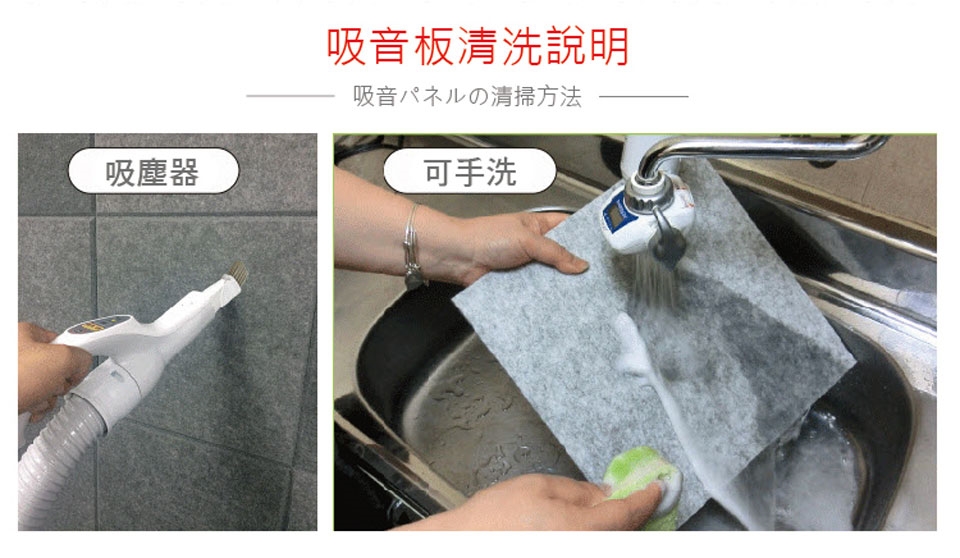 吸音板清洗說明

吸音パネルの清掃方法

吸塵器

可手洗