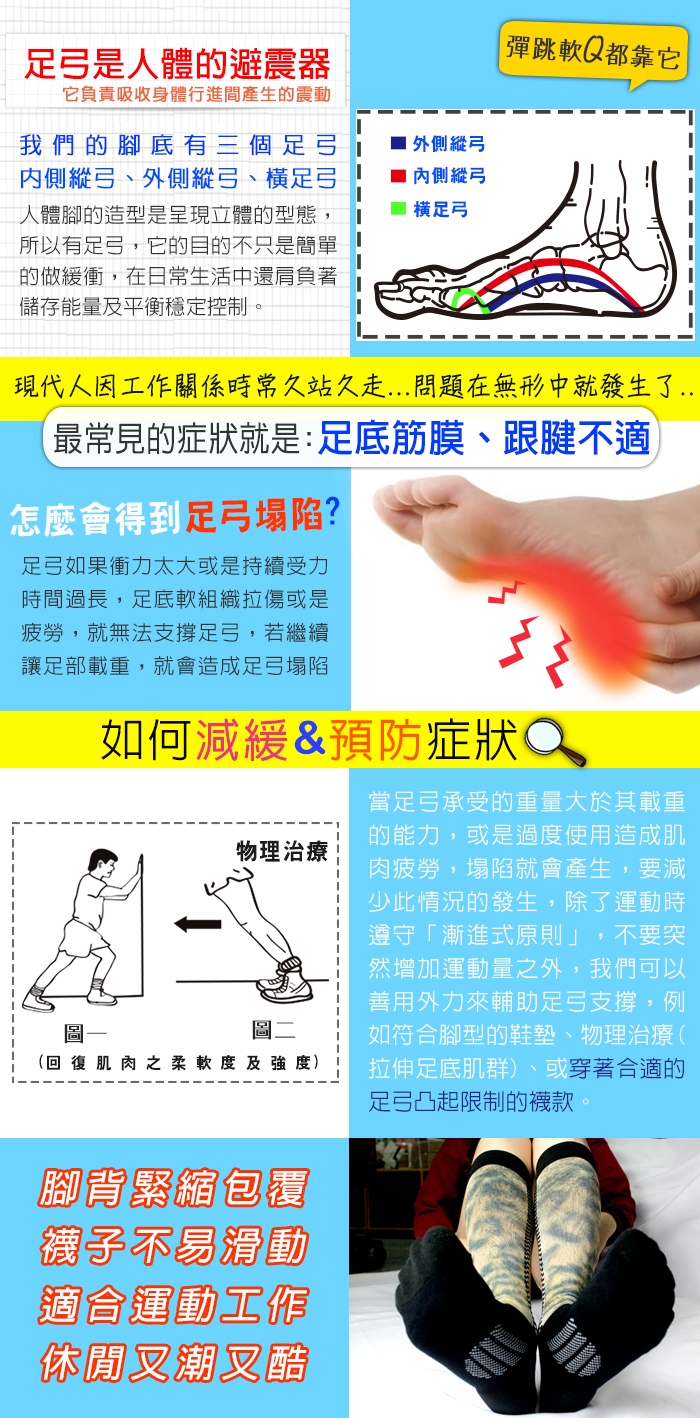 足弓是人體的避震器
它負責吸收身體行進間產生的震動

彈跳軟Q都靠它

我們的腳底有三個足弓
內側縱弓、外側縱弓、橫足弓

人體腳的造型是呈現立體的型態，所以有足弓，它的目的不只是簡單的做緩衝，在日常生活中還肩負著儲存能量及平衡穩定控制。

外側縱弓
內側縱弓
橫足弓

現代人因工作關係時常久站久走...問題在無形中就發生了..

最常見的症狀就是:足底筋膜、跟腱不適

怎麼會得到足弓塌陷?

足弓如果衝力太大或是持續受力時間過長，足底軟組織拉傷或是疲勞，就無法支撐足弓，若繼續讓足部載重，就會造成足弓塌陷

如何減緩&預防症狀

物理治療

圖一
圖二
(回復肌肉之柔軟度及強度)

當足弓承受的重量大於其載重的能力，或是過度使用造成肌肉疲勞，塌陷就會產生，要減少此情況的發生，除了運動時遵守「漸進式原則」，不要突然增加運動量之外，我們可以善用外力來輔助足弓支撐，例如符合腳型的鞋墊、物理治療(拉伸足底肌群)、或穿著合適的足弓凸起限制的襪款。

腳背緊縮包覆
襪子不易滑動
適合運動工作
休閒又潮又酷