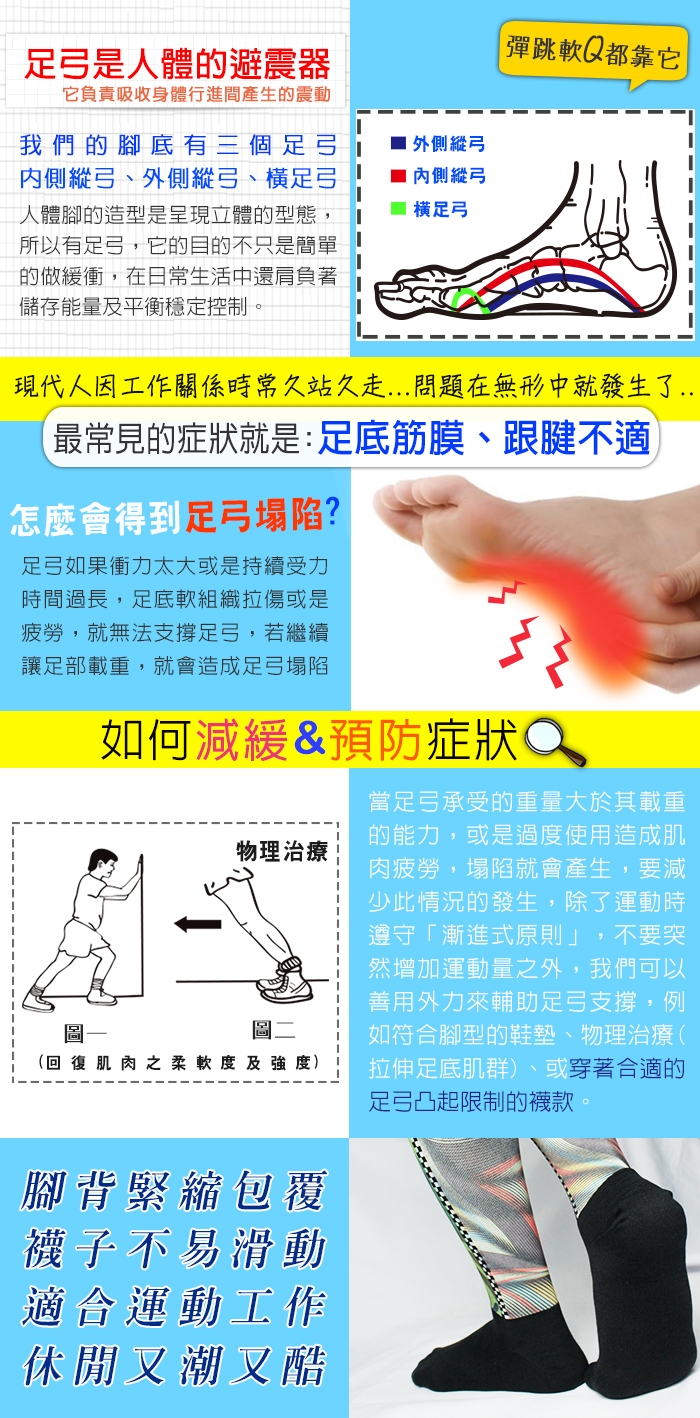 足弓是人體的避震器
它負責吸收身體行進間產生的震動

彈跳軟Q都靠它

我們的腳底有三個足弓
內側縱弓、外側縱弓、橫足弓

人體腳的造型是呈現立體的型態，所以有足弓，它的目的不只是簡單的做緩衝，在日常生活中還肩負著儲存能量及平衡穩定控制。

外側縱弓
內側縱弓
橫足弓

現代人因工作關係時常久站久走...問題在無形中就發生了..

最常見的症狀就是:足底筋膜、跟腱不適

怎麼會得到足弓塌陷?

足弓如果衝力太大或是持續受力時間過長，足底軟組織拉傷或是疲勞，就無法支撐足弓，若繼續讓足部載重，就會造成足弓塌陷

如何減緩&預防症狀

物理治療
圖一
圖二
(回復肌肉之柔軟度及強度)

當足弓承受的重量大於其載重的能力，或是過度使用造成肌肉疲勞，塌陷就會產生，要減少此情況的發生，除了運動時遵守「漸進式原則」，不要突然增加運動量之外，我們可以善用外力來輔助足弓支撐，例如符合腳型的鞋墊、物理治療(拉伸足底肌群)、或穿著合適的足弓凸起限制的襪款。

腳背緊縮包覆
襪子不易滑動
適合運動工作
休閒又潮又酷