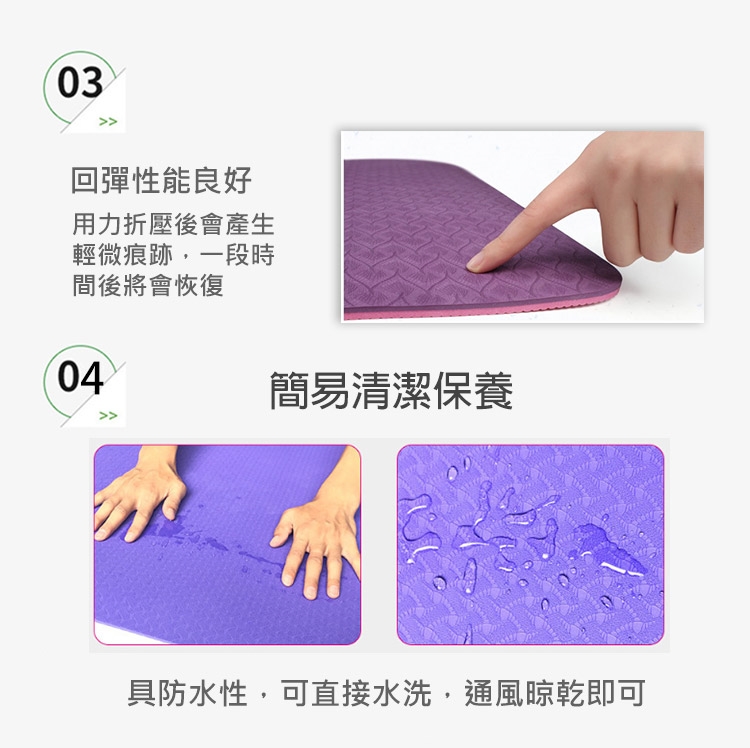 03
>>

回彈性能良好

用力折壓後會產生輕微痕跡，一段時間後將會恢復

04
>>

簡易清潔保養

具防水性，可直接水洗，通風晾乾即可