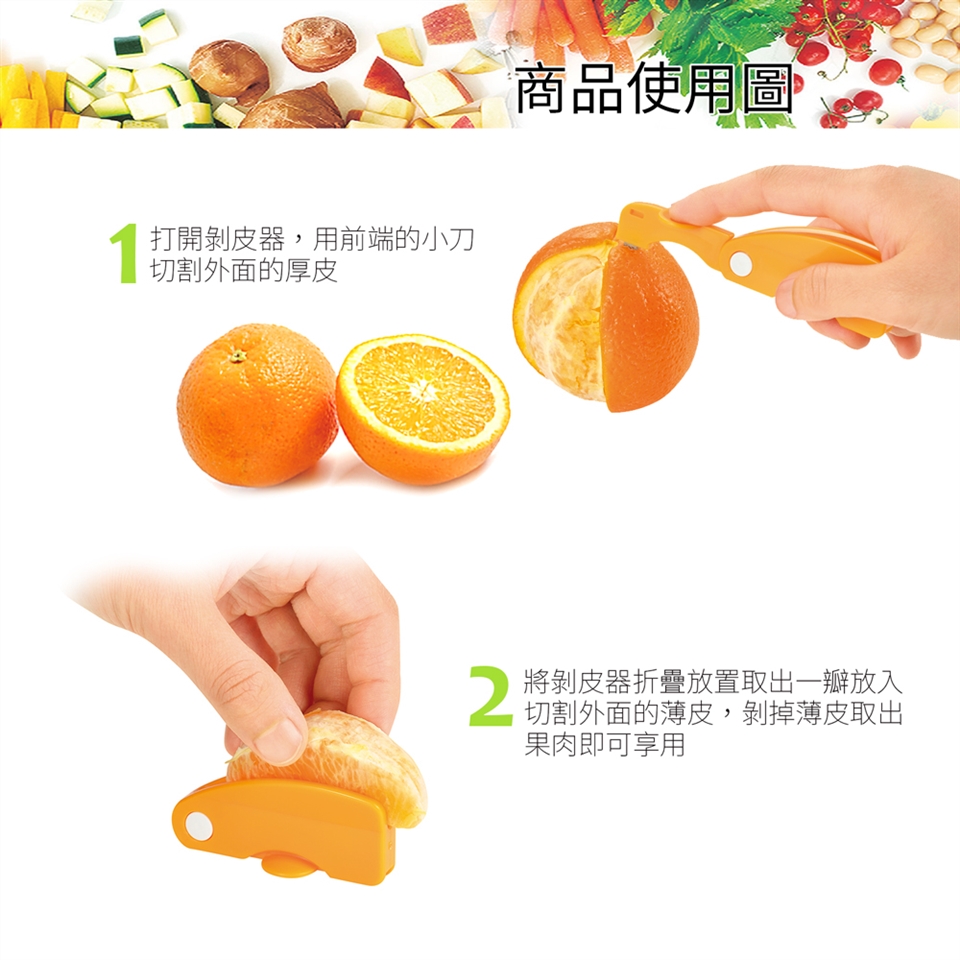 商品使用圖

1 打開剝皮器，用前端的小刀切割外面的厚皮

2 將剝皮器折疊放置取出一瓣放入切割外面的薄皮，剝掉薄皮取出果肉即可享用