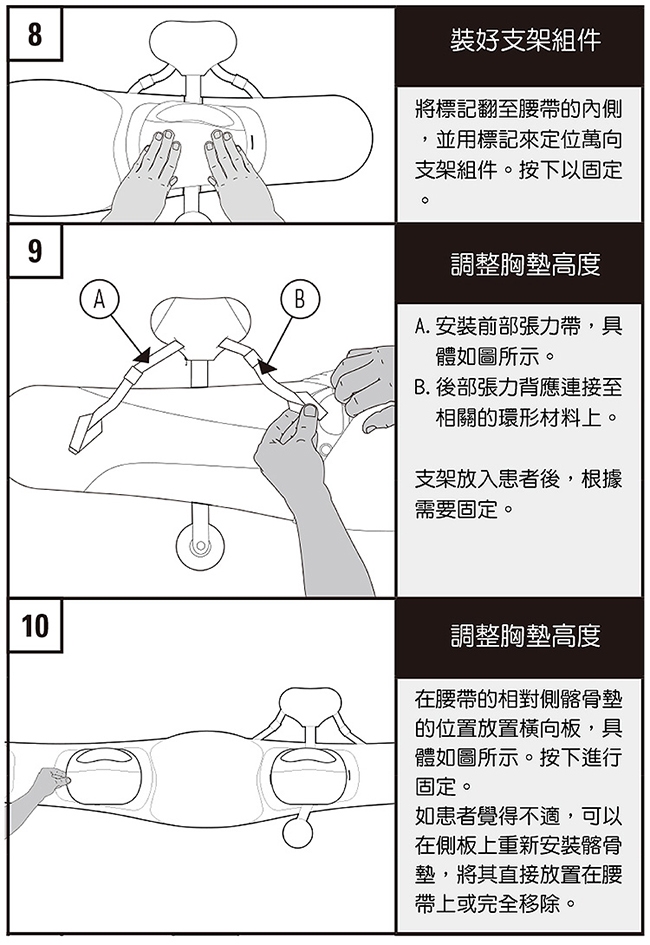 8

裝好支架組件

將標記翻至腰帶的內側，並用標記來定位萬向支架組件。按下以固定。

9

A

B

調整胸墊高度

A. 安裝前部張力帶，具體如圖所示。
B. 後部張力背應連接至相關的環形材料上。

支架放入患者後，根據需要固定。

10

調整胸墊高度

在腰帶的相對側髂骨墊的位置放置橫向板，具體如圖所示。按下進行固定。
如患者覺得不適，可以在側板上重新安裝髂骨墊，將其直接放置在腰帶上或完全移除。