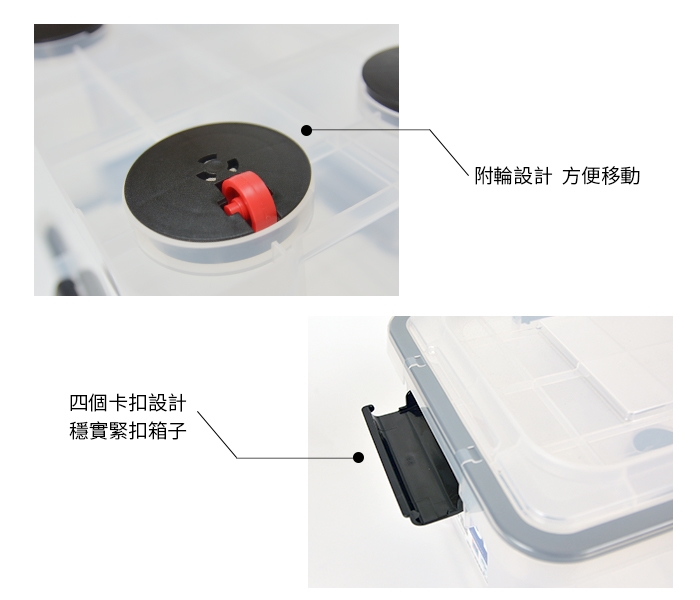 附輪設計 方便移動

四個卡扣設計
穩實緊扣箱子