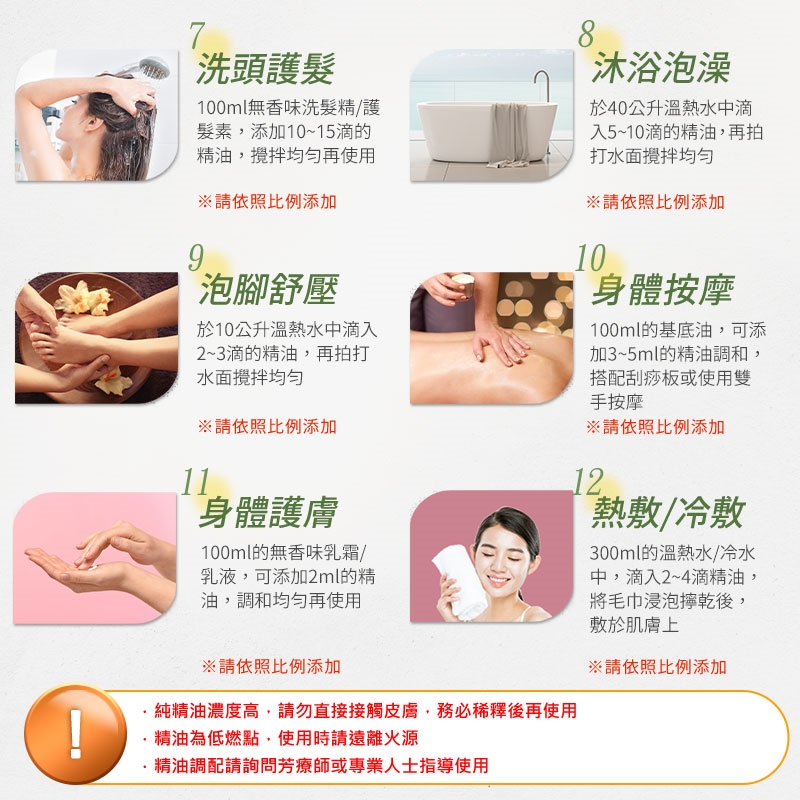 7
洗頭護髮
100ml無香味洗髮精/護髮素，添加10~15滴的精油，攪拌均勻再使用
※請依照比例添加

8
沐浴泡澡
於40公升溫熱水中滴入5~10滴的精油，再拍打水面攪拌均勻
※請依照比例添加

9
泡腳舒壓
於10公升溫熱水中滴入2~3滴的精油，再拍打水面攪拌均勻
※請依照比例添加

10
身體按摩
100ml的基底油，可添加3~5ml的精油調和，搭配刮痧板或使用雙手按摩
※請依照比例添加

11
身體護膚
100ml的無香味乳霜/乳液，可添加2ml的精油，調和均勻再使用
※請依照比例添加

12
熱敷/冷敷
300ml的溫熱水/冷水中，滴入2~4滴精油，將毛巾浸泡擰乾後，敷於肌膚上
※請依照比例添加

!
· 純精油濃度高，請勿直接接觸皮膚，務必稀釋後再使用
· 精油為低燃點，使用時請遠離火源
· 精油調配請詢問芳療師或專業人士指導使用