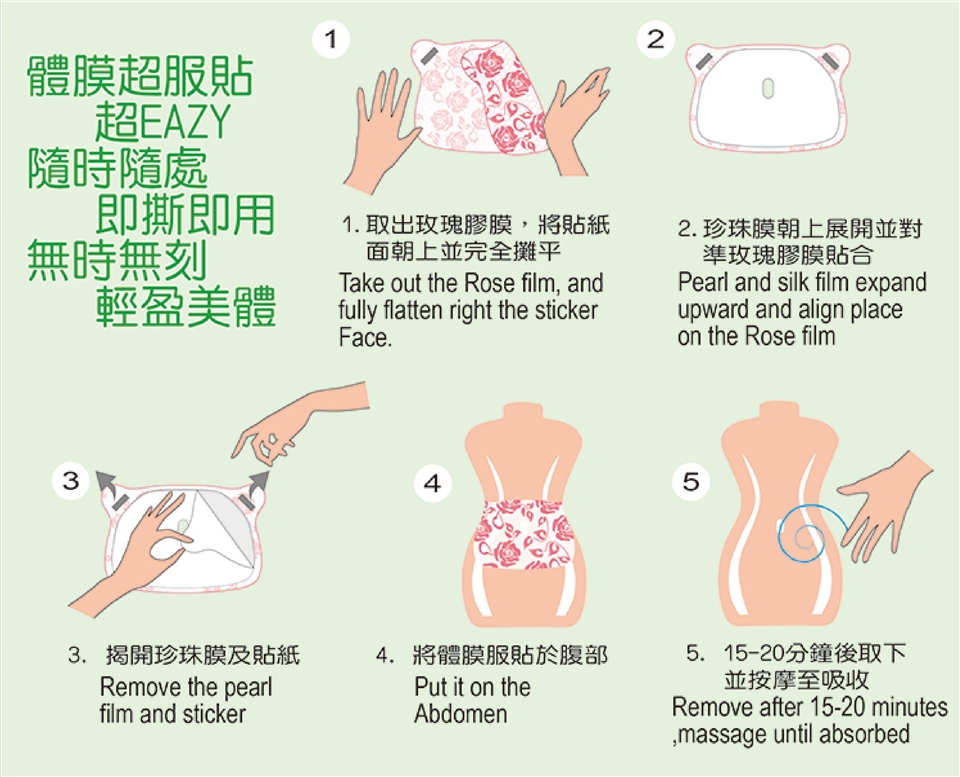 體膜超服貼
超EAZY
隨時隨處
即撕即用
無時無刻
輕盈美體

1

1. 取出玫瑰膠膜，將貼紙面朝上並完全攤平
Take out the Rose film, and fully flatten right the sticker Face.

2

2. 珍珠膜朝上展開並對準玫瑰膠膜貼合
Pearl and silk film expand upward and align place on the Rose film

3

3. 揭開珍珠膜及貼紙
Remove the pearl film and sticker

4

4. 將體膜服貼於腹部
Put it on the Abdomen

5

5. 15-20分鐘後取下並按摩至吸收
Remove after 15-20 minutes ,massage until absorbed