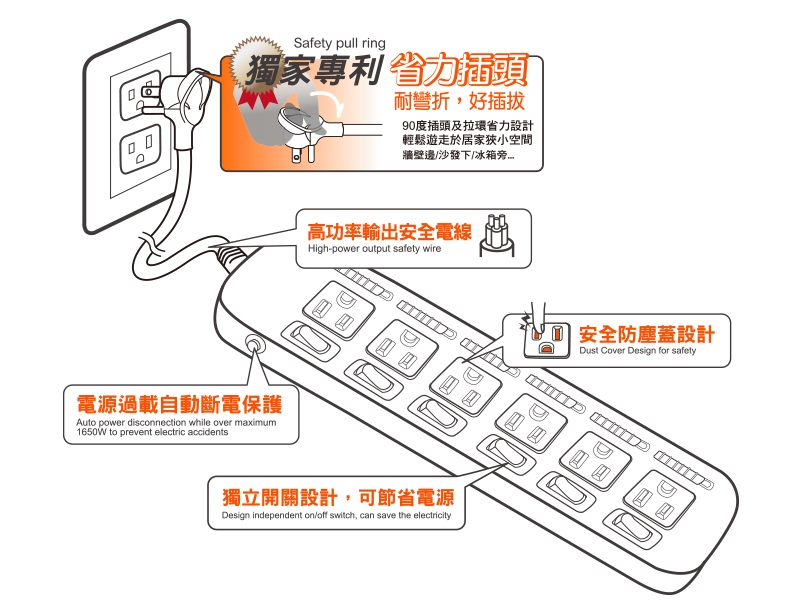 Safety pull ring

獨家專利 省力插頭

耐彎折，好插拔

90度插頭及拉環省力設計
輕鬆遊走於居家狹小空間
牆壁邊/沙發下/冰箱旁...

高功率輸出安全電線
High-power output safety wire

安全防塵蓋設計
Dust Cover Design for safety

電源過載自動斷電保護
Auto power disconnection while over maximum 1650W to prevent electric accidents

獨立開關設計，可節省電源
Design independent on/off switch, can save the electricity