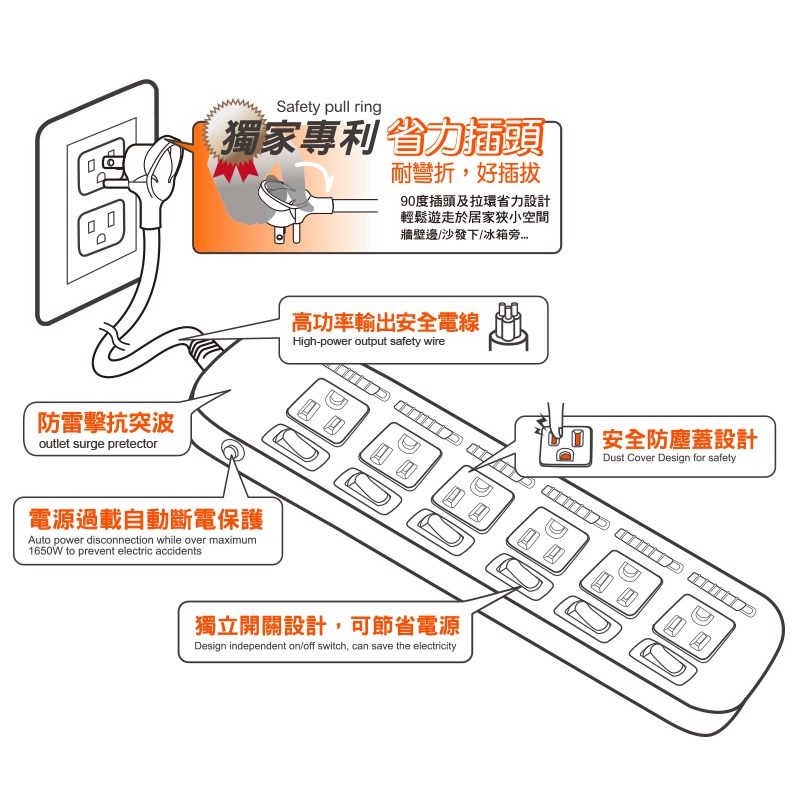 Safety pull ring

獨家專利 省力插頭

耐彎折，好插拔

90度插頭及拉環省力設計
輕鬆遊走於居家狹小空間
牆壁邊/沙發下/冰箱旁...

高功率輸出安全電線
High-power output safety wire

防雷擊抗突波
outlet surge pretector

安全防塵蓋設計
Dust Cover Design for safety

電源過載自動斷電保護
Auto power disconnection while over maximum 1650W to prevent electric accidents

獨立開關設計，可節省電源
Design independent on/off switch, can save the electricity