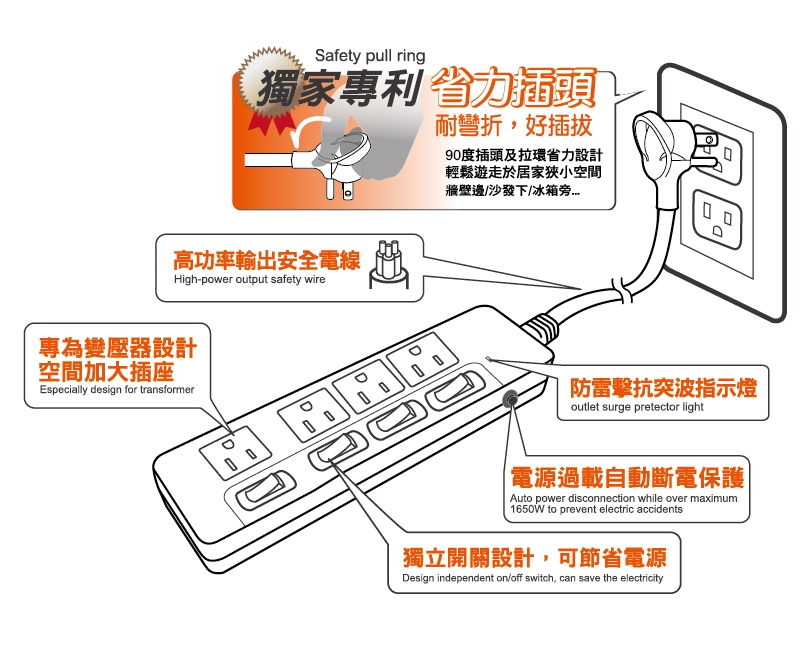 Safety pull ring
獨家專利 省力插頭
耐彎折，好插拔
90度插頭及拉環省力設計
輕鬆遊走於居家狹小空間
牆壁邊/沙發下/冰箱旁...

高功率輸出安全電線
High-power output safety wire

專為變壓器設計
空間加大插座
Especially design for transformer

防雷擊抗突波指示燈
outlet surge pretector light

電源過載自動斷電保護
Auto power disconnection while over maximum 1650W to prevent electric accidents

獨立開關設計，可節省電源
Design independent on/off switch, can save the electricity