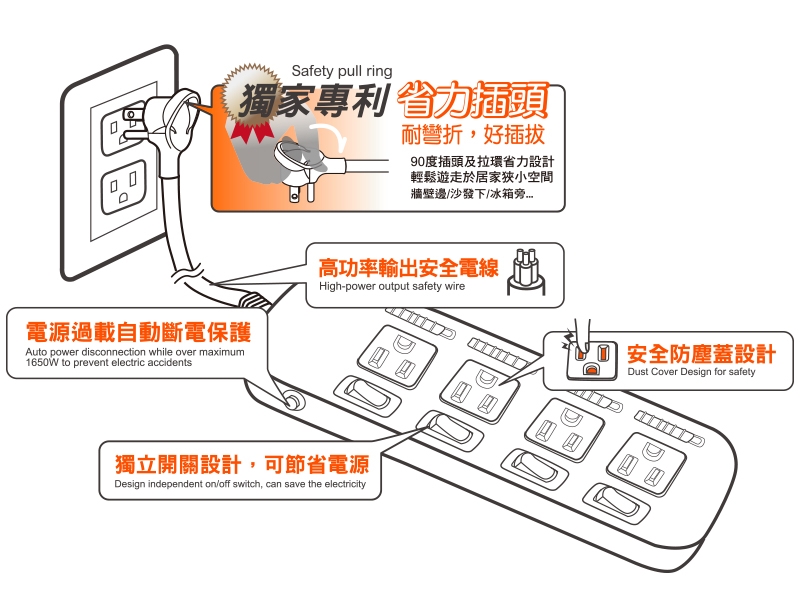 Safety pull ring

獨家專利 省力插頭

耐彎折，好插拔

90度插頭及拉環省力設計
輕鬆遊走於居家狹小空間
牆壁邊/沙發下/冰箱旁...

高功率輸出安全電線
High-power output safety wire

電源過載自動斷電保護
Auto power disconnection while over maximum 1650W to prevent electric accidents

安全防塵蓋設計
Dust Cover Design for safety

獨立開關設計，可節省電源
Design independent on/off switch, can save the electricity