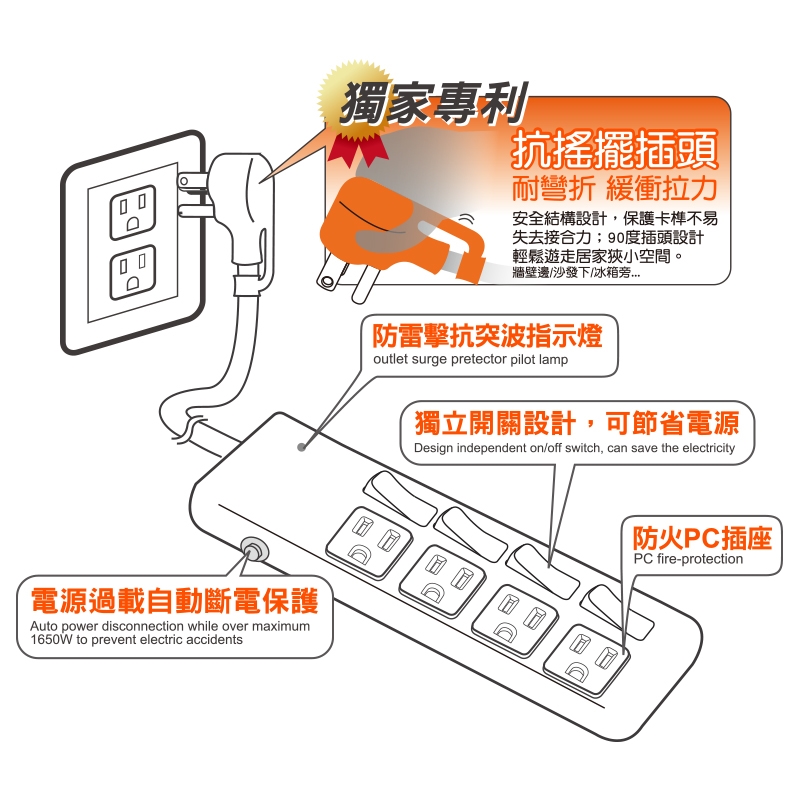 獨家專利

抗搖擺插頭
耐彎折 緩衝拉力

安全結構設計，保護卡榫不易失去接合力；90度插頭設計輕鬆遊走居家狹小空間。
牆壁邊/沙發下/冰箱旁...

防雷擊抗突波指示燈
outlet surge pretector pilot lamp

獨立開關設計，可節省電源
Design independent on/off switch, can save the electricity

防火PC插座
PC fire-protection

電源過載自動斷電保護
Auto power disconnection while over maximum 1650W to prevent electric accidents