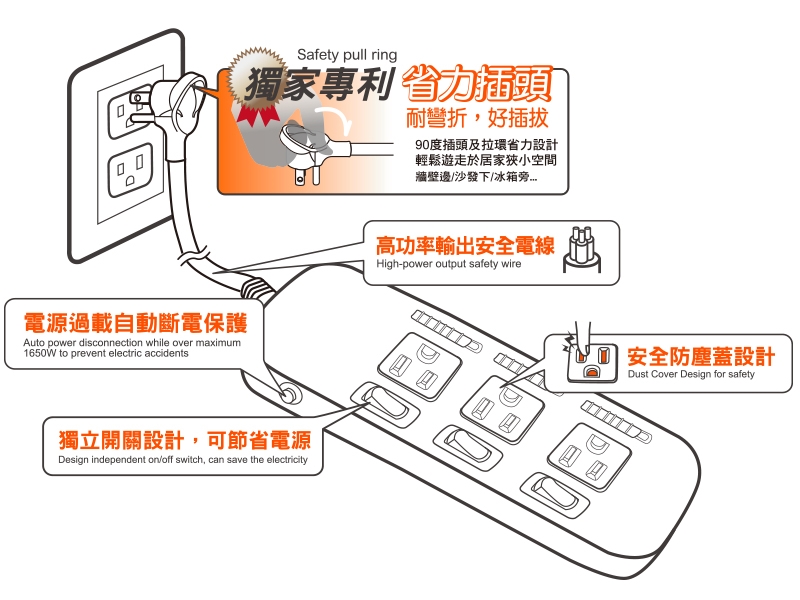 Safety pull ring
獨家專利 省力插頭
耐彎折，好插拔
90度插頭及拉環省力設計
輕鬆遊走於居家狹小空間
牆壁邊/沙發下/冰箱旁...

高功率輸出安全電線
High-power output safety wire

電源過載自動斷電保護
Auto power disconnection while over maximum 1650W to prevent electric accidents

安全防塵蓋設計
Dust Cover Design for safety

獨立開關設計，可節省電源
Design independent on/off switch, can save the electricity