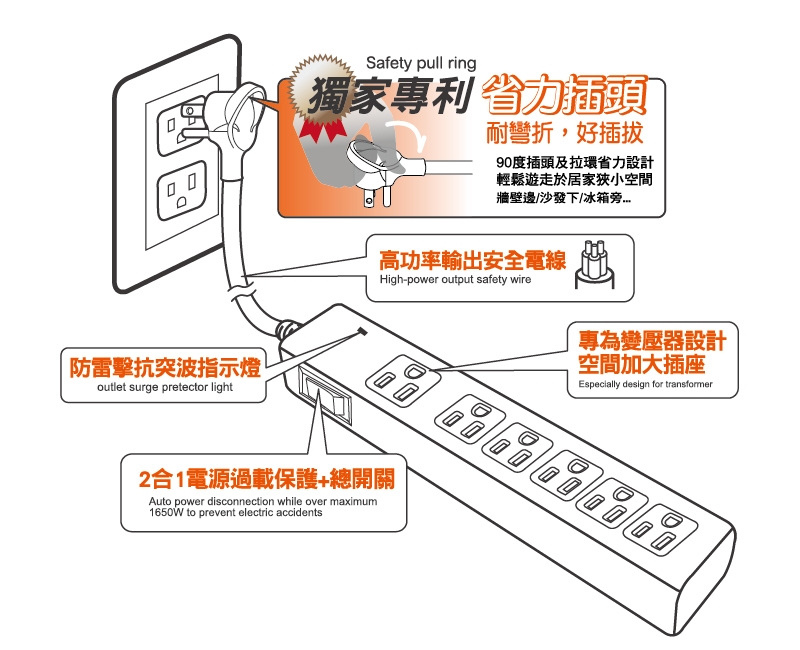 Safety pull ring

獨家專利 省力插頭

耐彎折，好插拔

90度插頭及拉環省力設計
輕鬆遊走於居家狹小空間
牆壁邊/沙發下/冰箱旁...

高功率輸出安全電線
High-power output safety wire

專為變壓器設計
空間加大插座
Especially design for transformer

防雷擊抗突波指示燈
outlet surge pretector light

2合1電源過載保護+總開關
Auto power disconnection while over maximum 1650W to prevent electric accidents