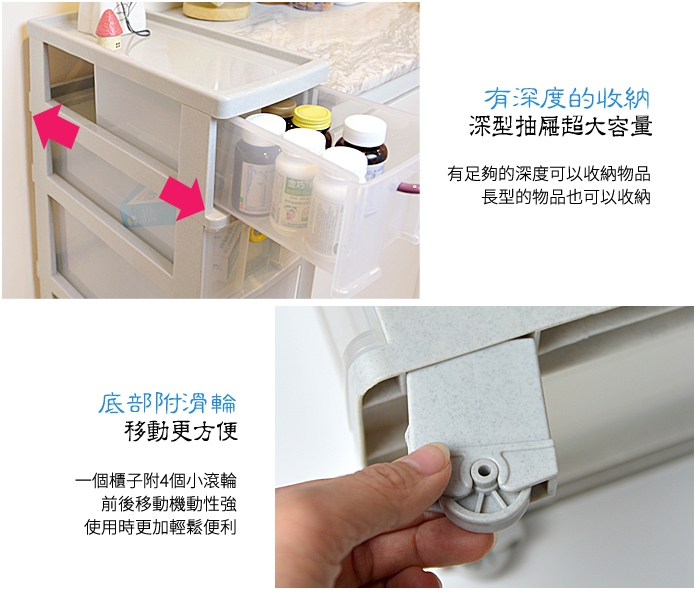 有深度的收納
深型抽屜超大容量

有足夠的深度可以收納物品
長型的物品也可以收納

底部附滑輪
移動更方便

一個櫃子附4個小滾輪
前後移動機動性強
使用時更加輕鬆便利