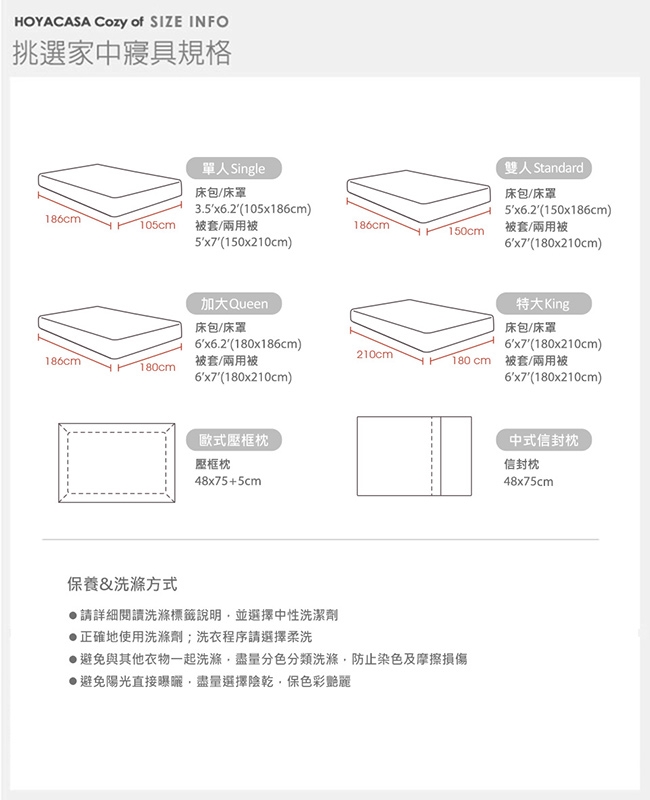 HOYACASA Cozy of SIZE INFO
挑選家中寢具規格

186cm
105cm
單人Single
床包/床罩
3.5'x6.2'(105x186cm)
被套/兩用被
5'x7'(150x210cm)

186cm
150cm
雙人Standard
床包/床罩
5'x6.2'(150x186cm)
被套/兩用被
6'x7'(180x210cm)

186cm
180cm
加大Queen
床包/床罩
6'x6.2'(180x186cm)
被套/兩用被
6'x7'(180x210cm)

210cm
180 cm
特大King
床包/床罩
6'x7'(180x210cm)
被套/兩用被
6'x7'(180x210cm)

歐式壓框枕
壓框枕
48x75+5cm

中式信封枕
信封枕
48x75cm

保養&洗滌方式

● 請詳細閱讀洗滌標籤說明，並選擇中性洗潔劑
● 正確地使用洗滌劑；洗衣程序請選擇柔洗
● 避免與其他衣物一起洗滌，盡量分色分類洗滌，防止染色及摩擦損傷
● 避免陽光直接曝曬，盡量選擇陰乾，保色彩艷麗