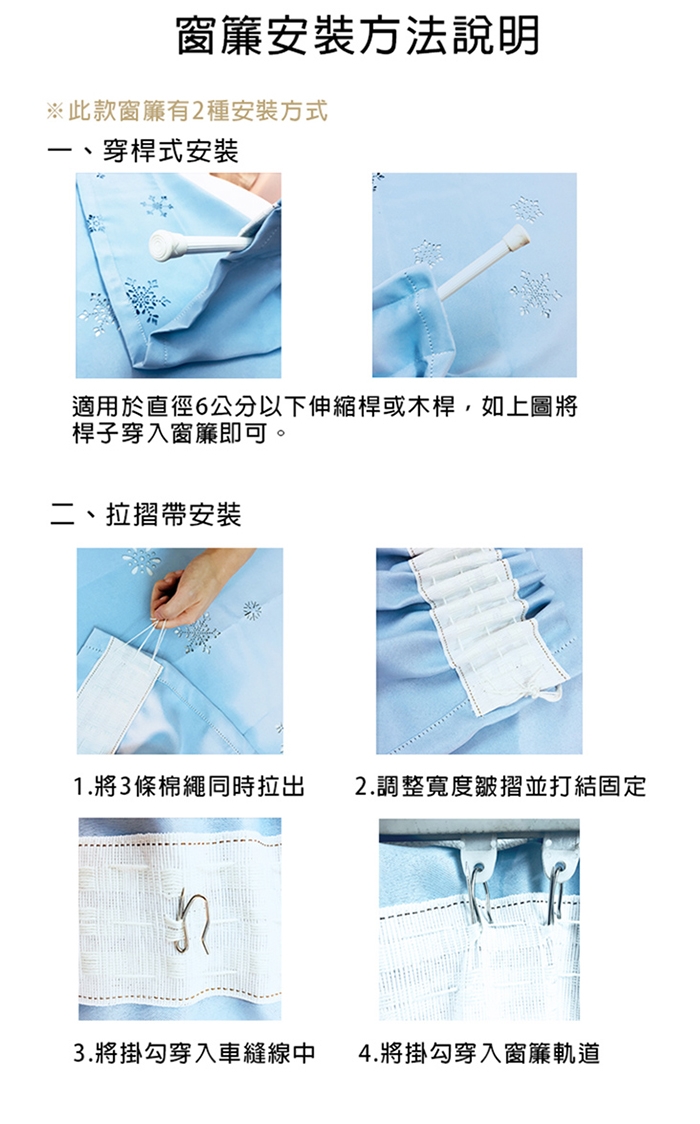 窗簾安裝方法說明

※此款窗簾有2種安裝方式

一、穿桿式安裝

適用於直徑6公分以下伸縮桿或木桿，如上圖將桿子穿入窗簾即可。

二、拉摺帶安裝

1.將3條棉繩同時拉出

2.調整寬度皺摺並打結固定

3.將掛勾穿入車縫線中

4.將掛勾穿入窗簾軌道