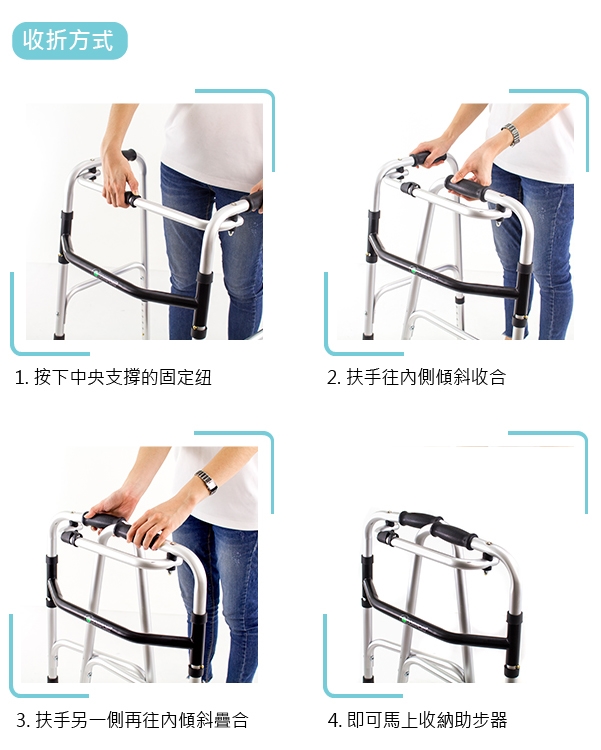 收折方式

1. 按下中央支撐的固定紐

2. 扶手往內側傾斜收合

3. 扶手另一側再往內傾斜疊合

4. 即可馬上收納助步器