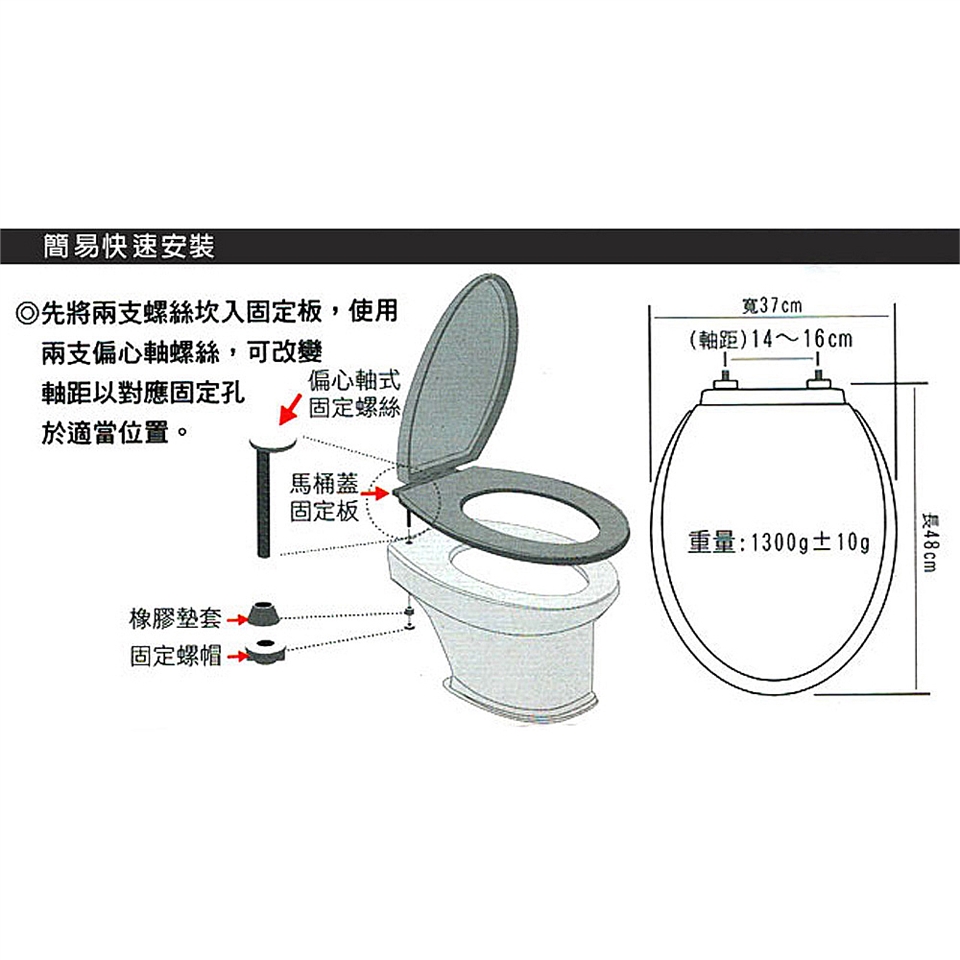 簡易快速安裝

◎先將兩支螺絲坎入固定板，使用兩支偏心軸螺絲，可改變軸距以對應固定孔於適當位置。

偏心軸式固定螺絲

馬桶蓋固定板

橡膠墊套

固定螺帽

寬37cm

(軸距)14～16cm

重量:1300g±10g

長48cm