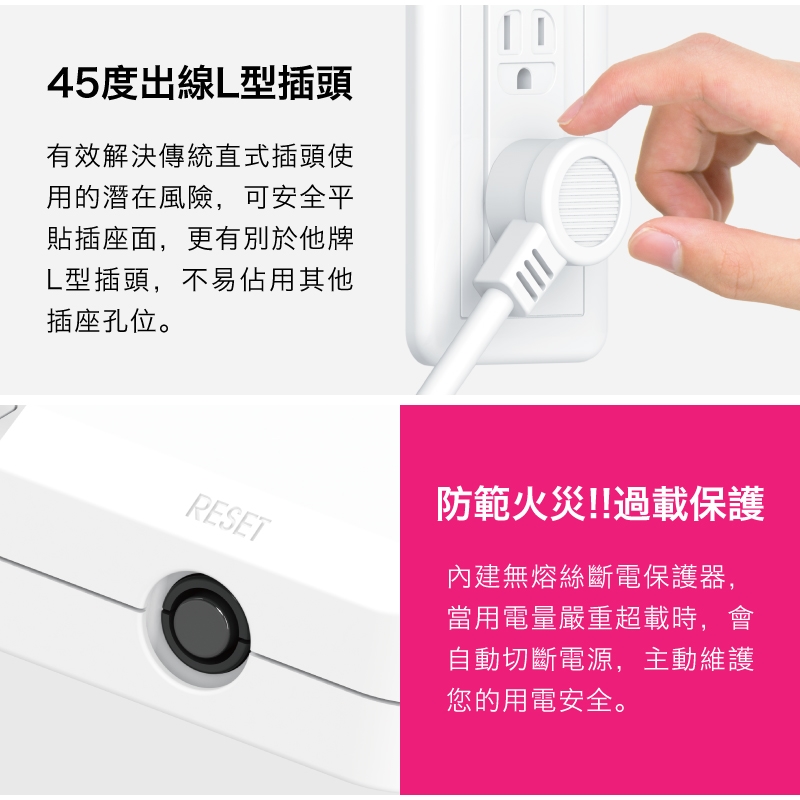 45度出線L型插頭

有效解決傳統直式插頭使用的潛在風險，可安全平貼插座面，更有別於他牌L型插頭，不易佔用其他插座孔位。

RESET

防範火災!!過載保護

內建無熔絲斷電保護器，當用電量嚴重超載時，會自動切斷電源，主動維護您的用電安全。