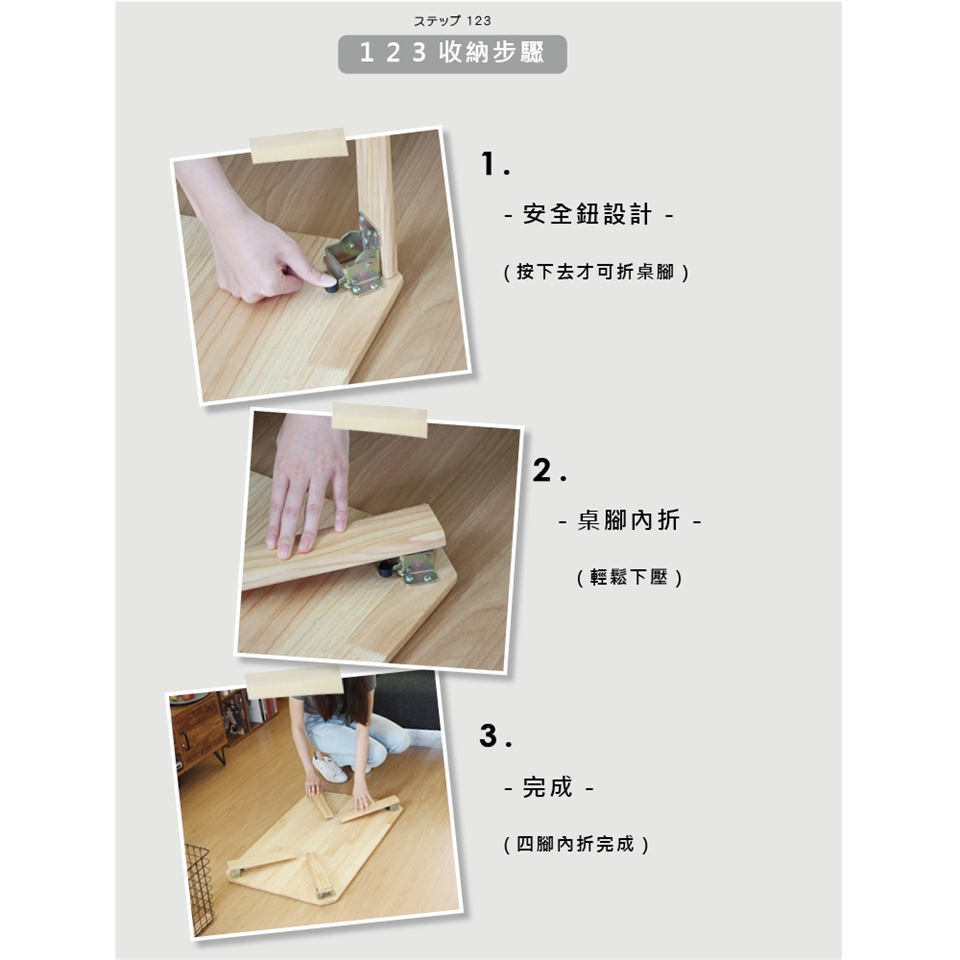 ステップ 123

1 2 3 收納步驟

1.

- 安全鈕設計 -

( 按下去才可折桌腳 )

2.

- 桌腳內折 -

( 輕鬆下壓 )

3.

- 完成 -

( 四腳內折完成 )